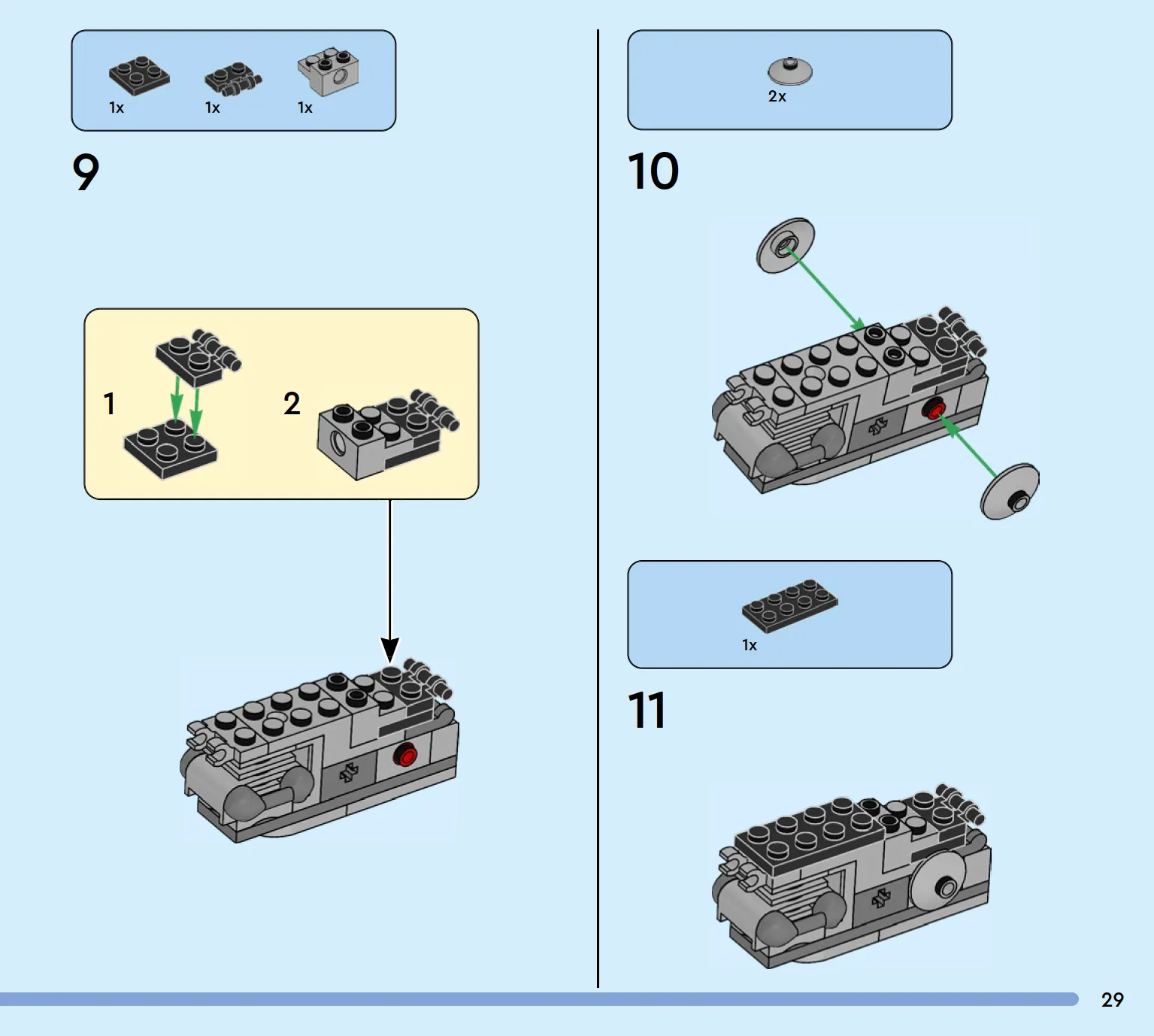 1x 1x 1x

9

1

2

2x

10

1x

11

29