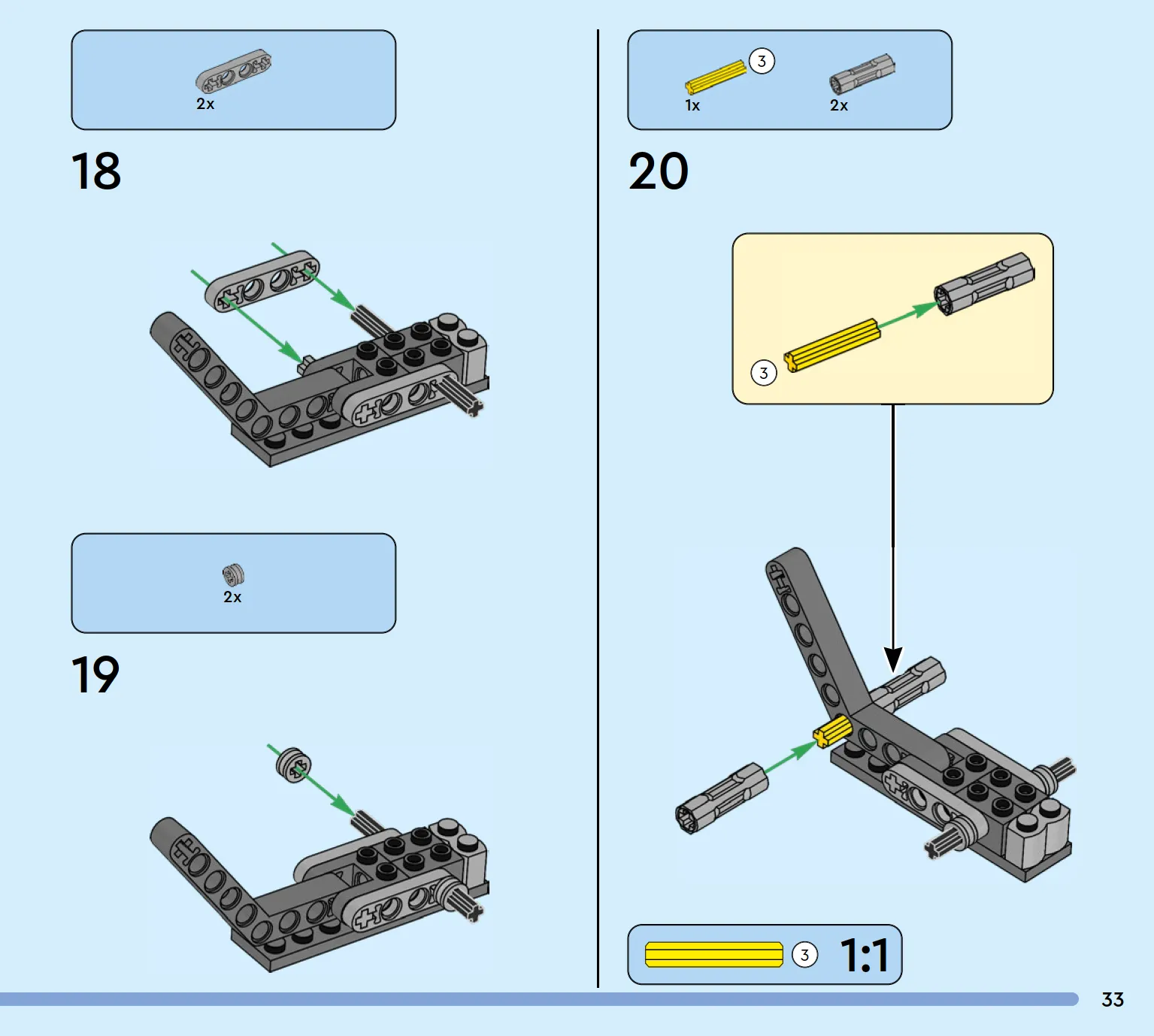 2x

18

2x

19

3
1x
2x

20

3

3
1:1

33