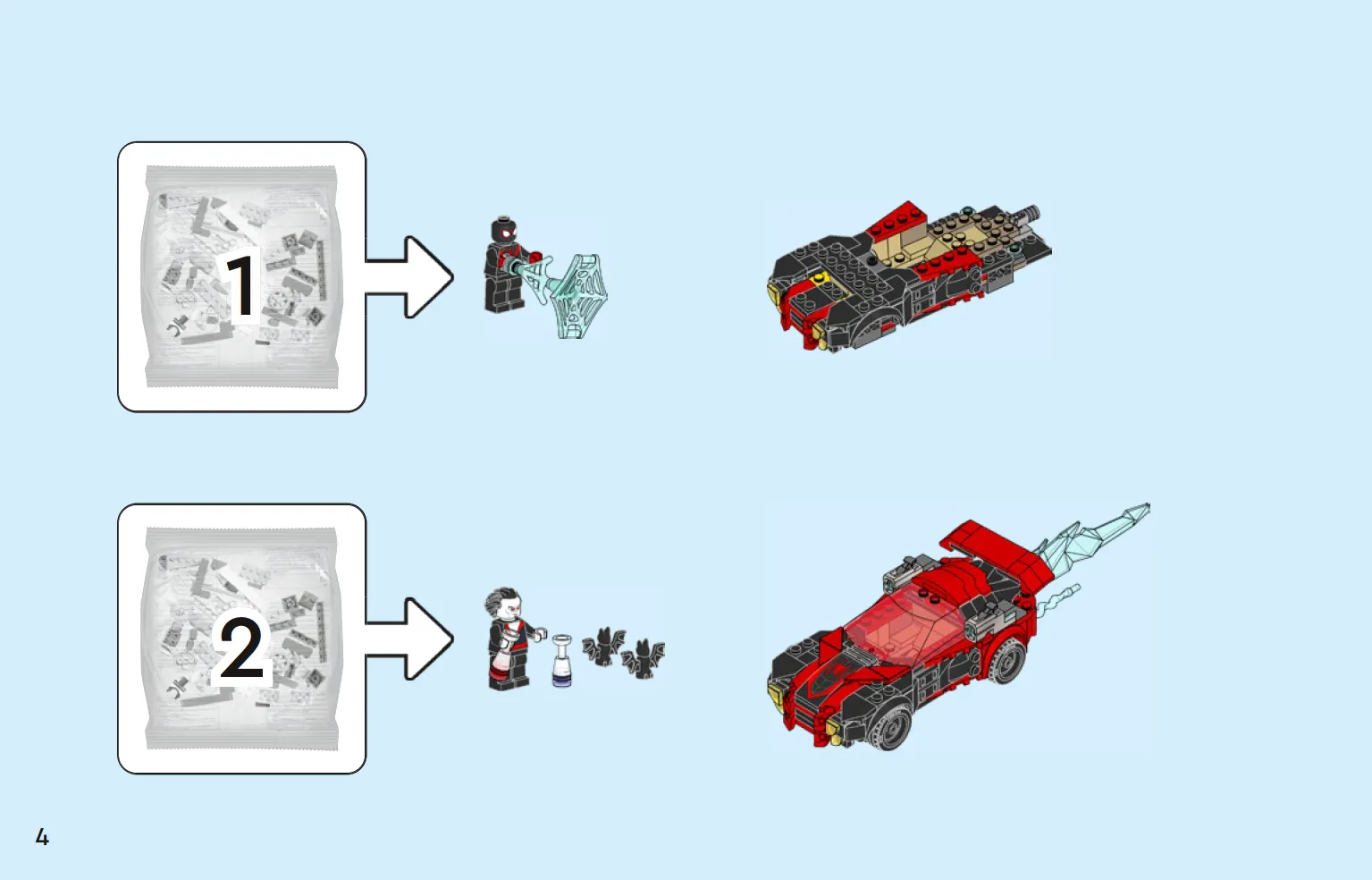 1

2

4