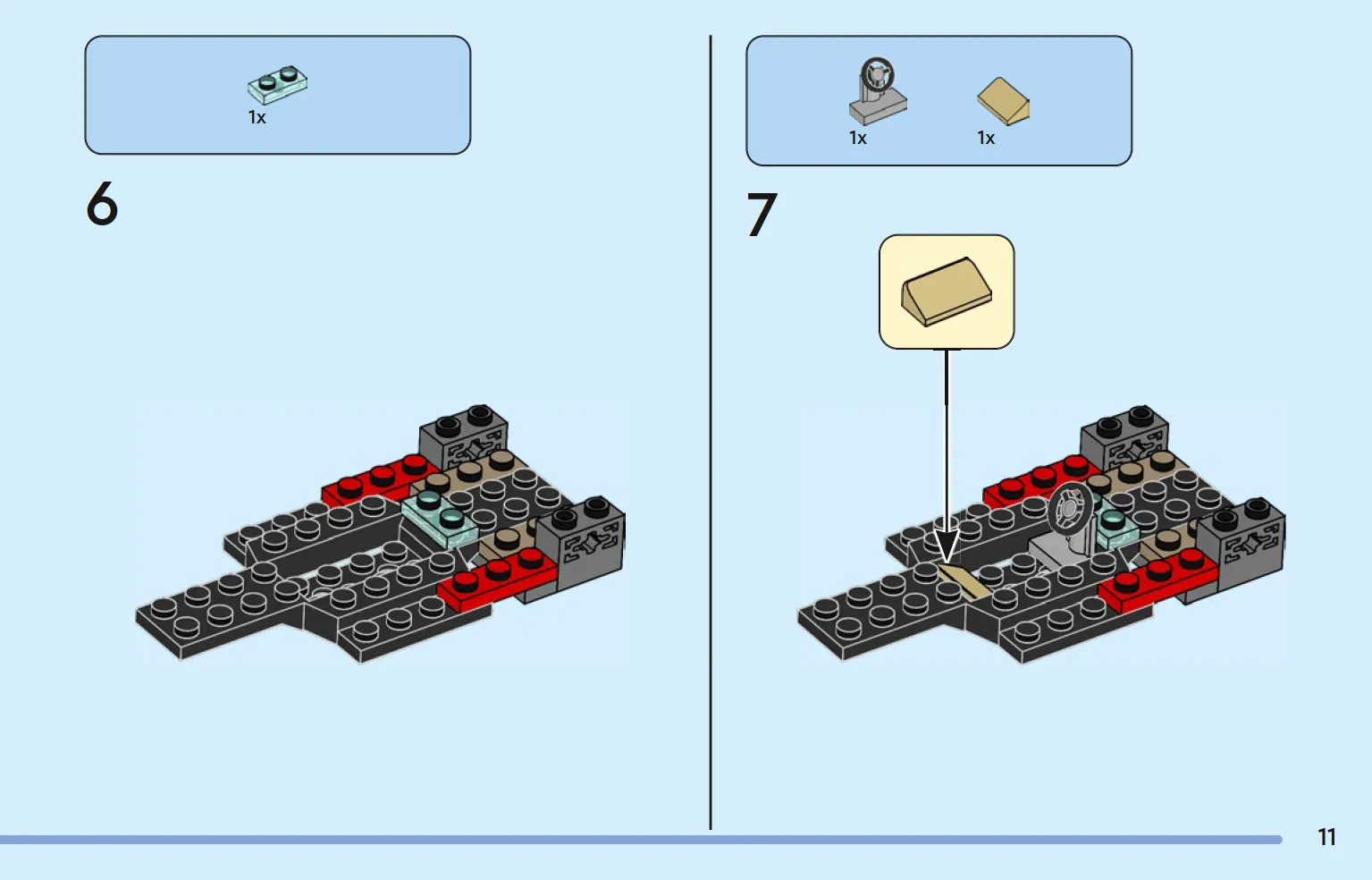 1x

6

1x 1x

7

11