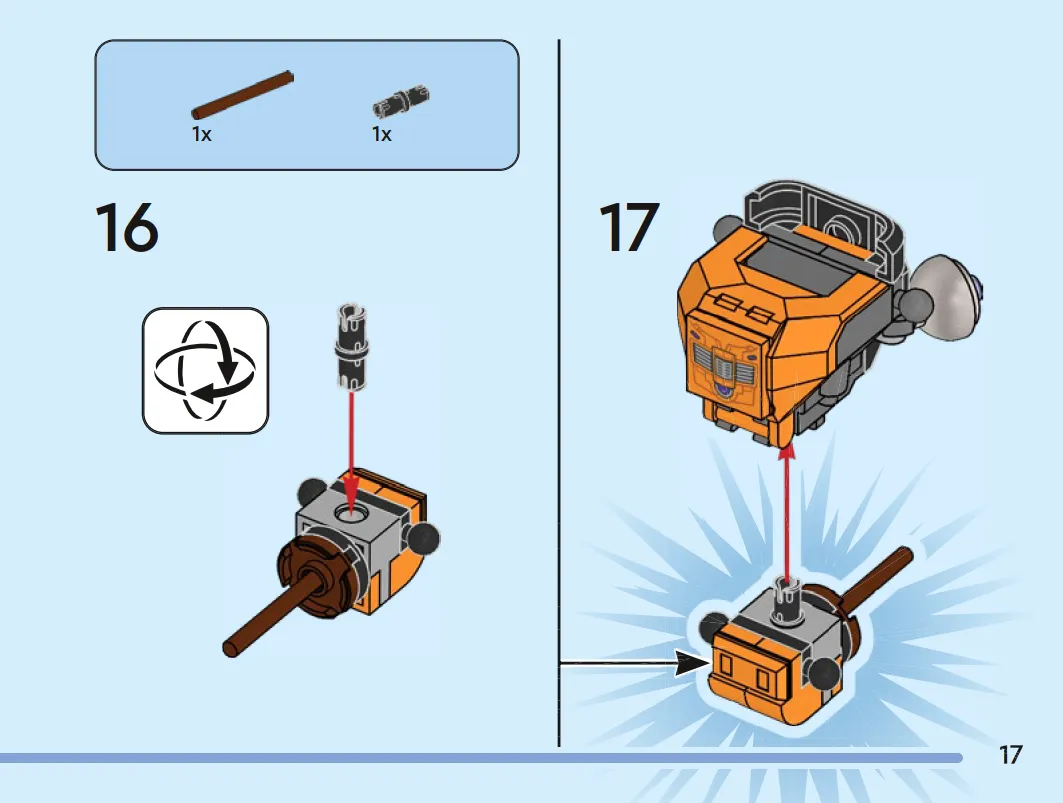 1x
1x

16

17

17