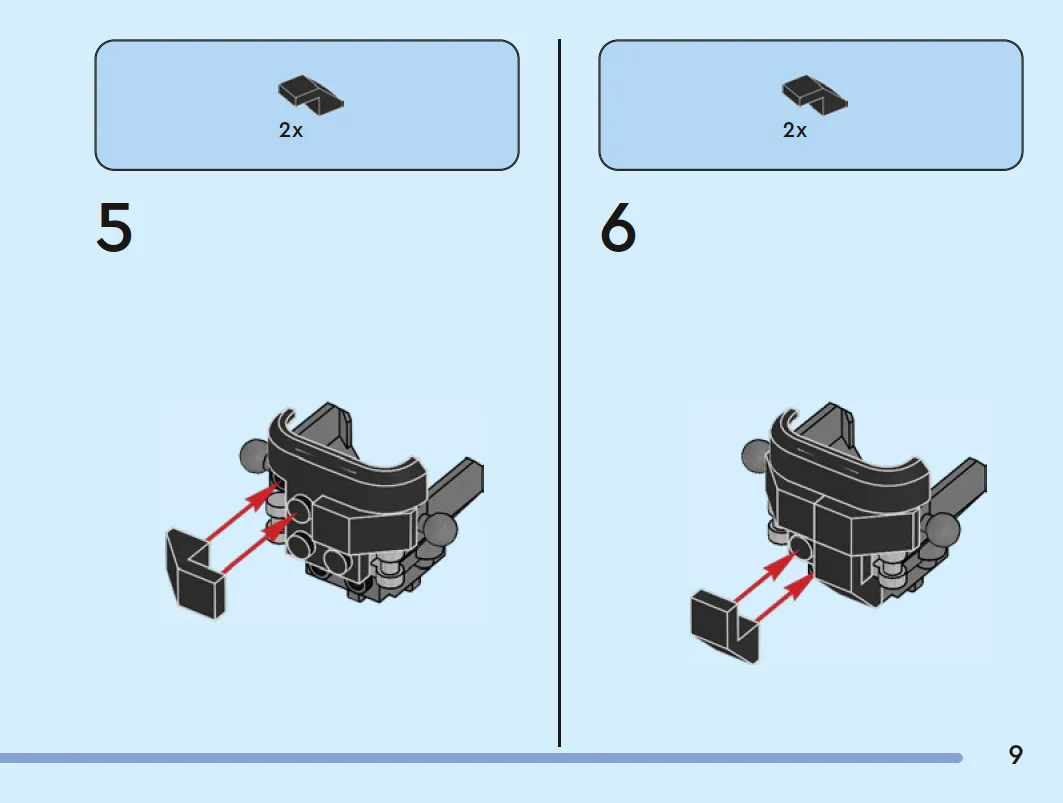 2x

5

2x

6

9