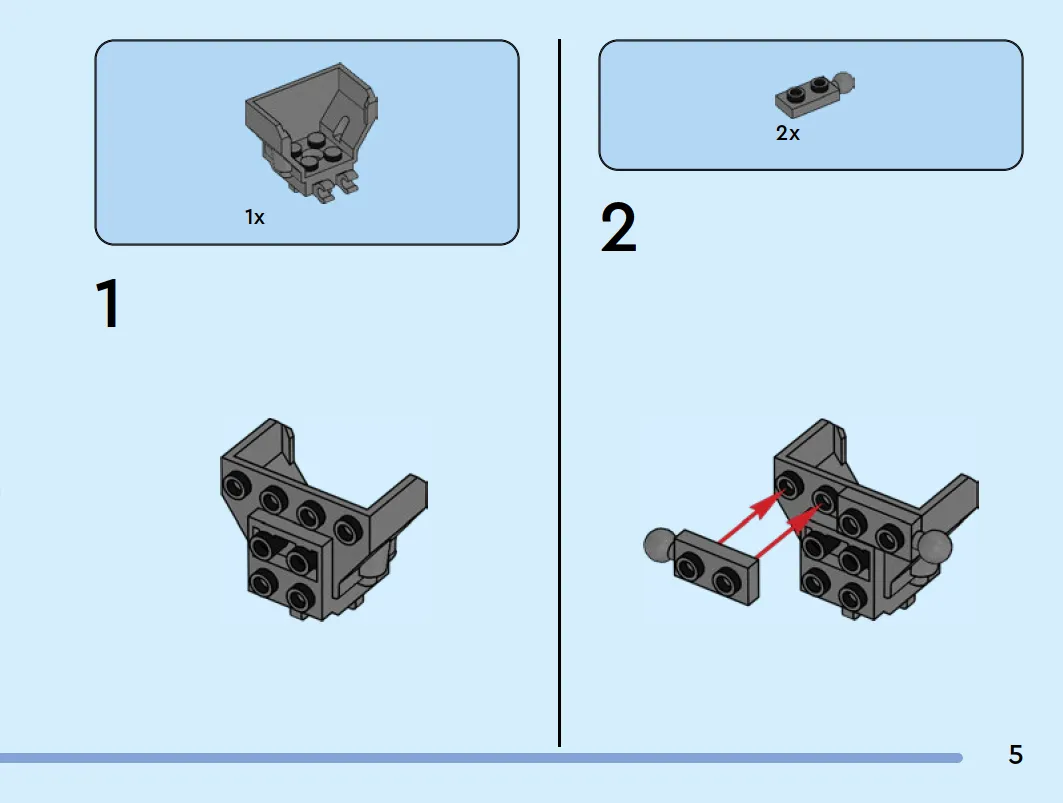 1x

1

2x

2

5