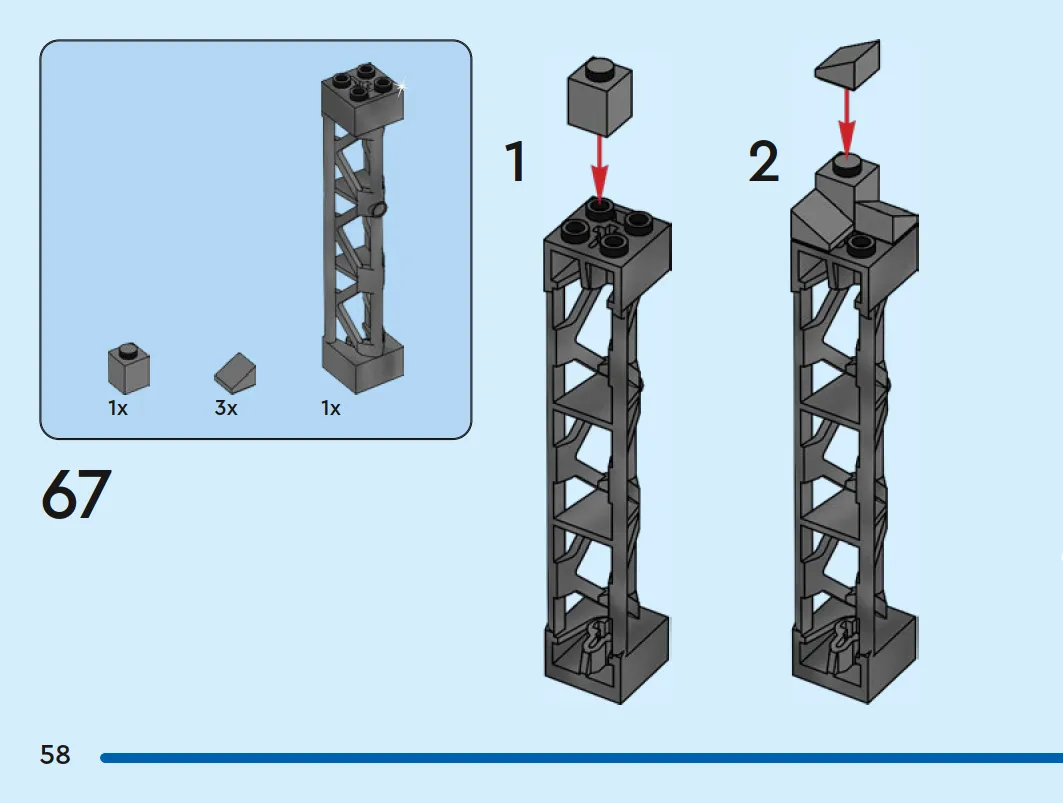 1x 3x 1x

67

1

2

58