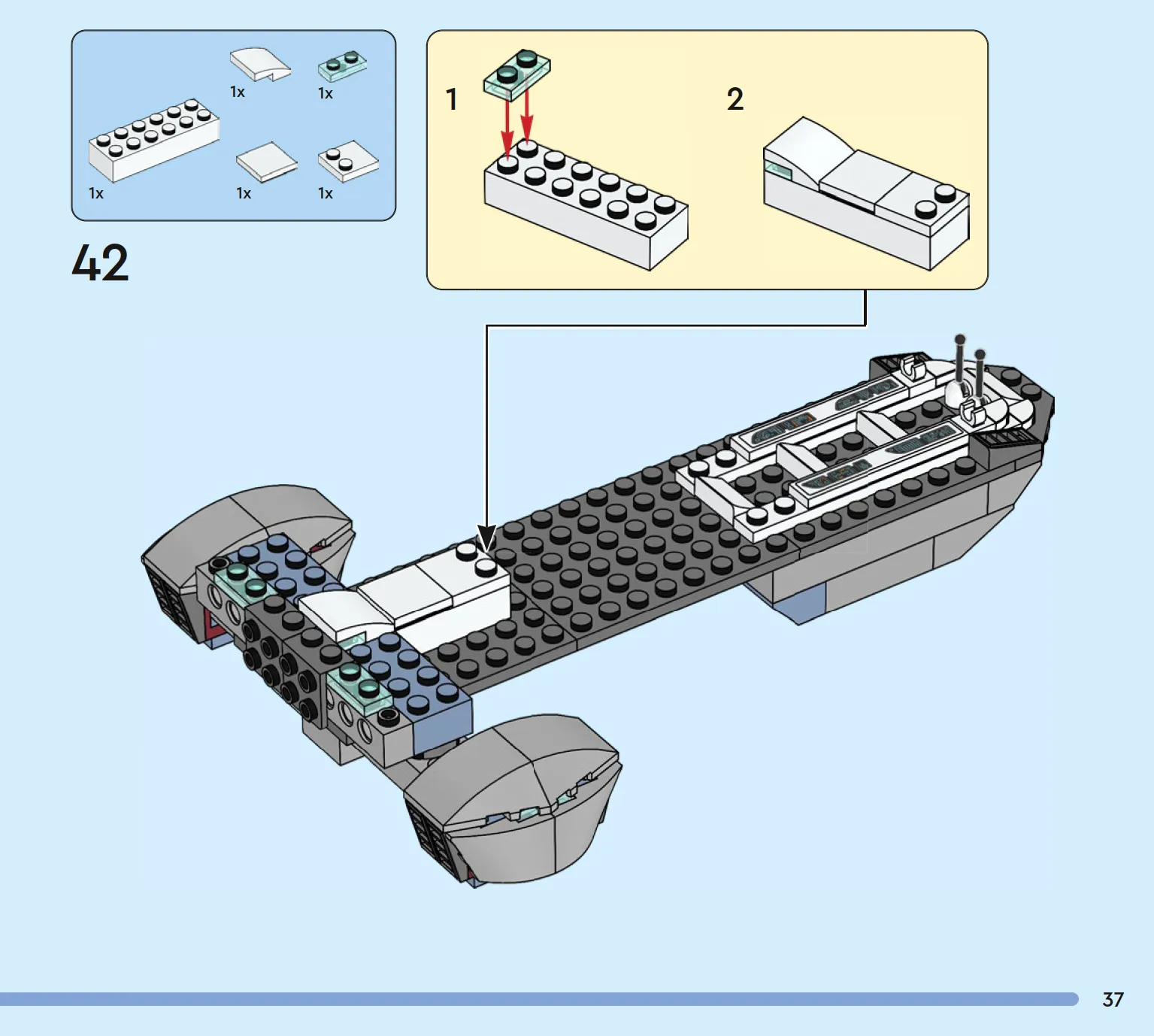 1x
1x
1x
1x
1x

42

1

2

37