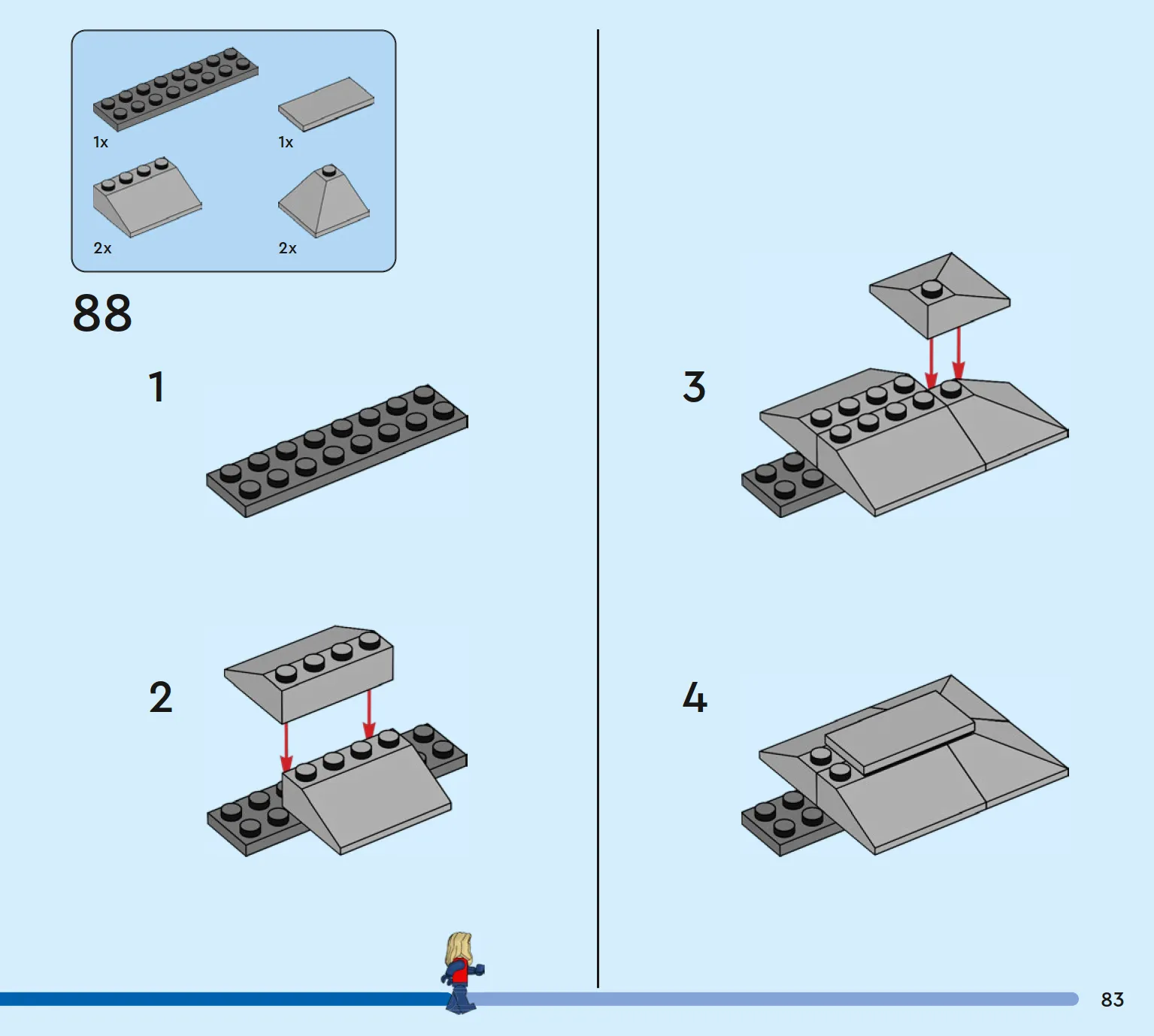 1x

1x

2x

2x

88

1

2

3

4

83