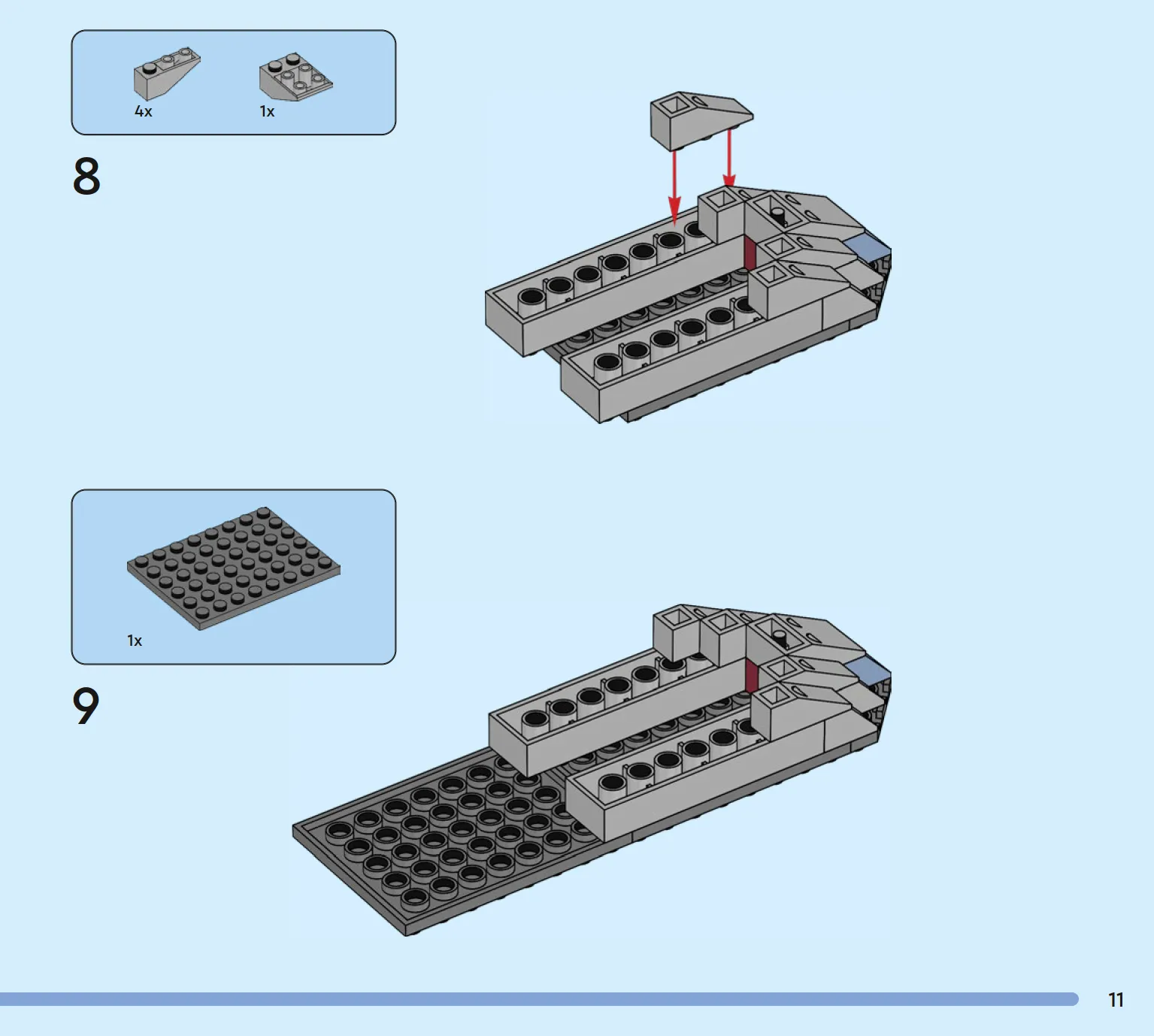 4x 1x

8

1x

9

11