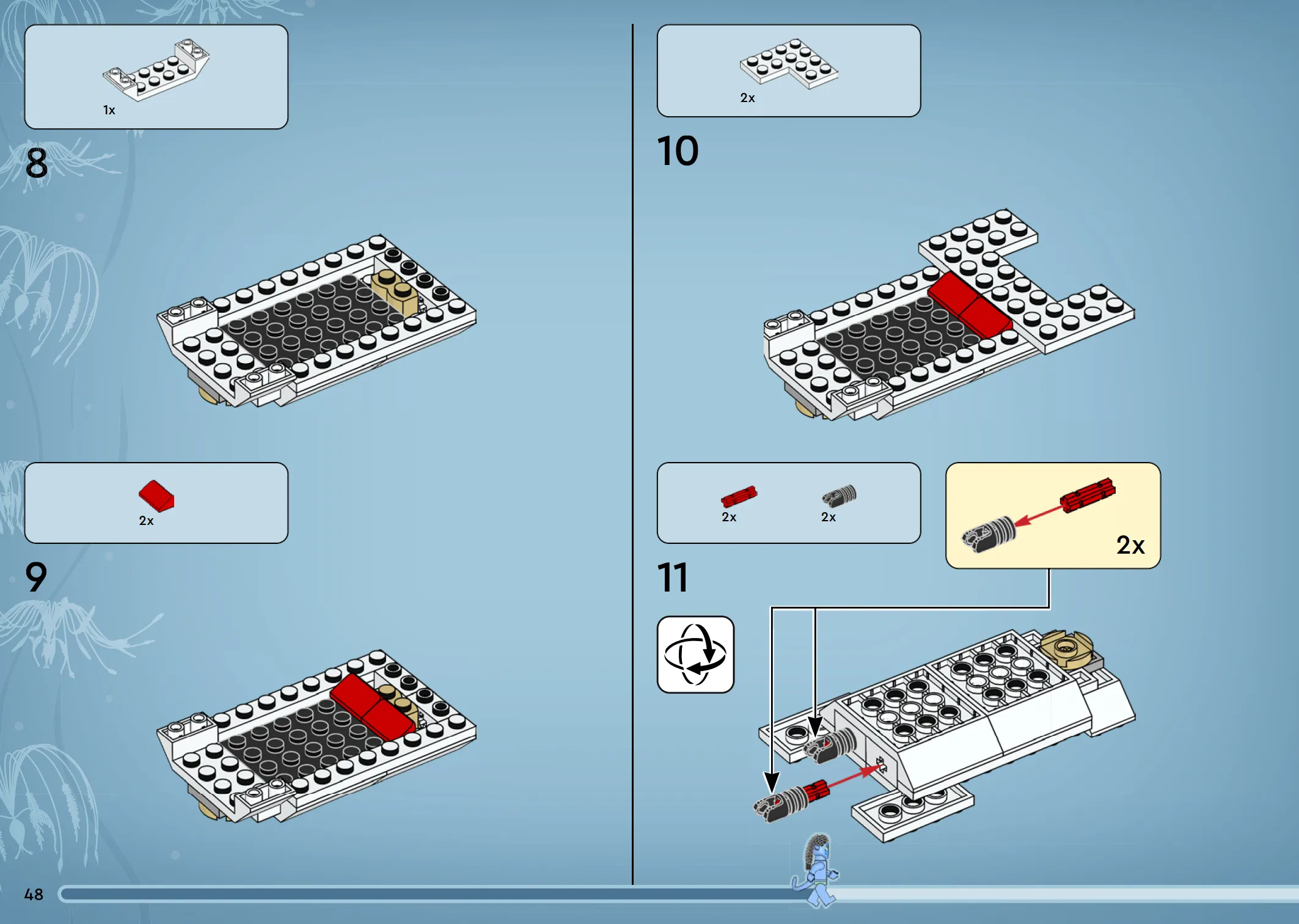 1x

8

2x

9

2x

10

2x

2x

2x

11

48