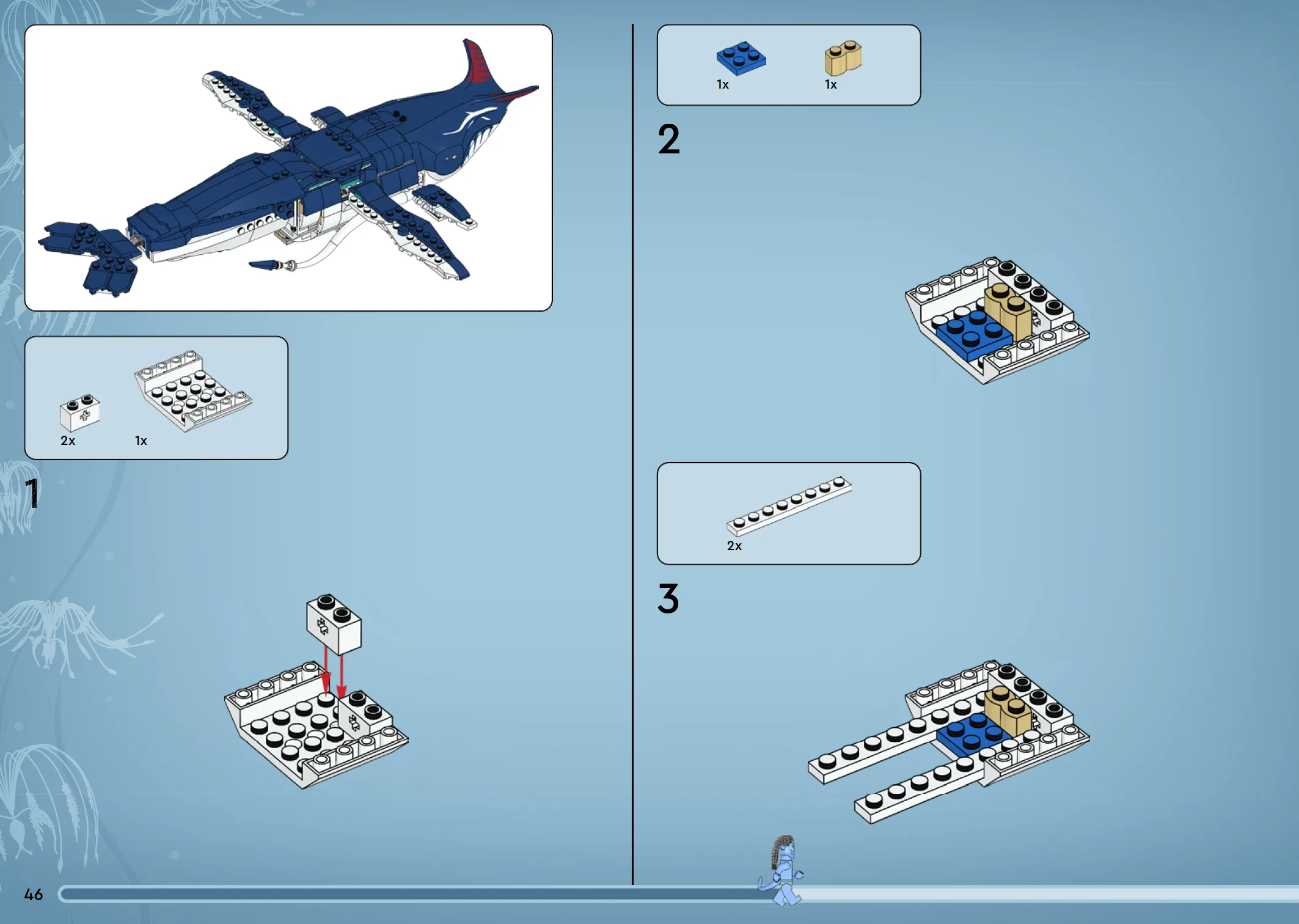 2x 1x

1

1x 1x

2

2x

3

46