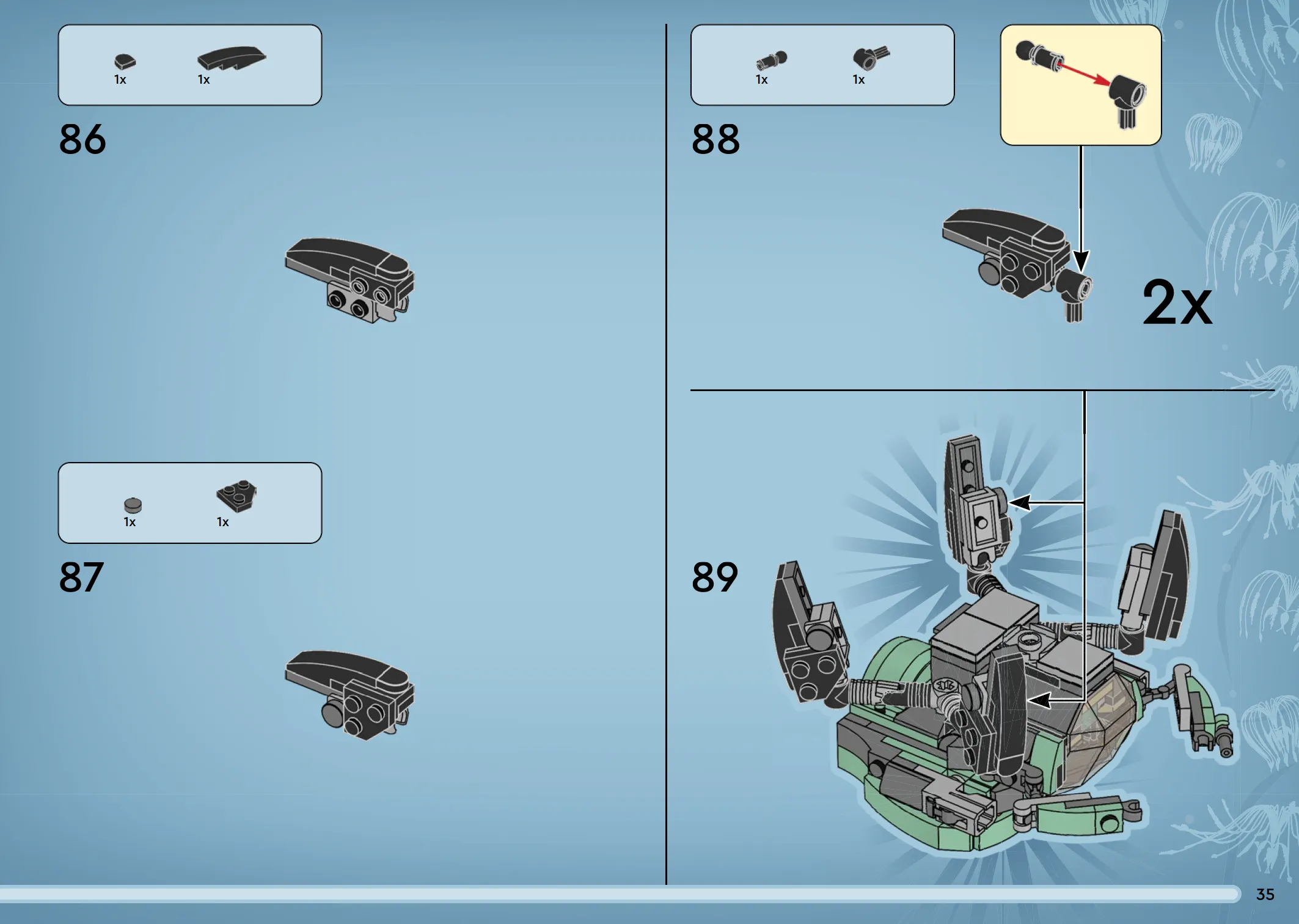 1x 1x

86

1x 1x

87

1x 1x

88

2x

89

35