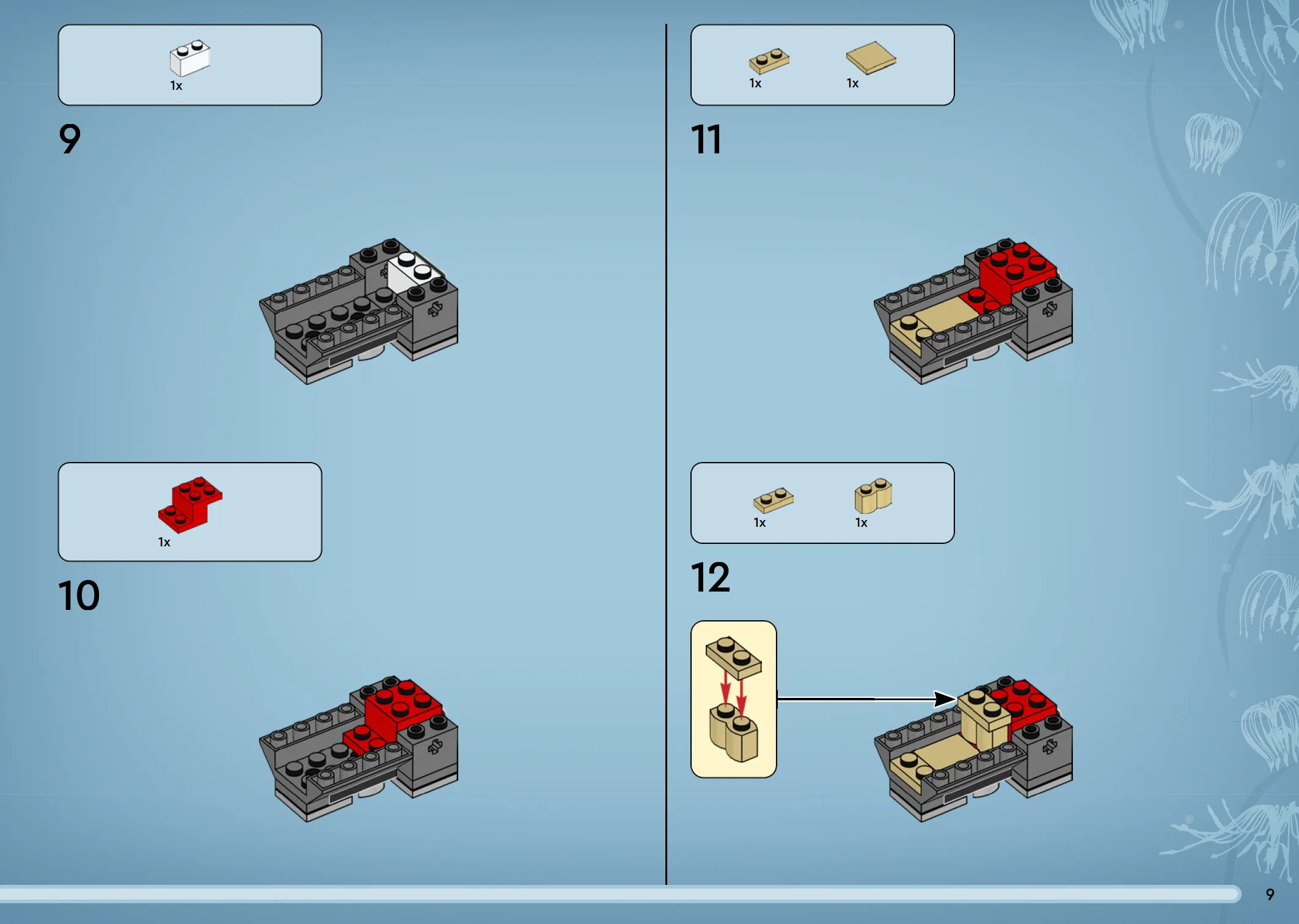 1x

9

1x

10

1x 1x

11

1x 1x

12

9