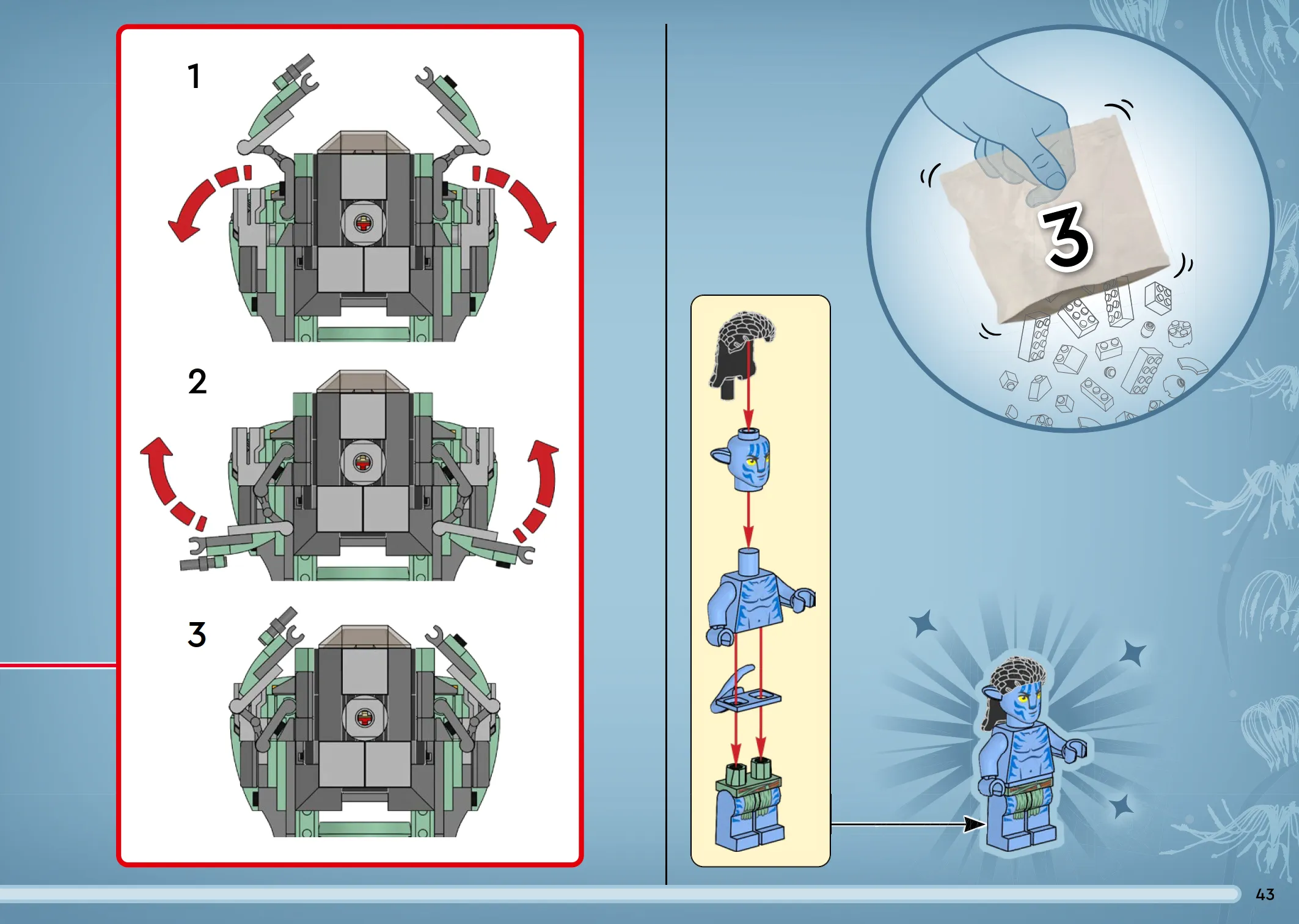 1

2

3

3

43