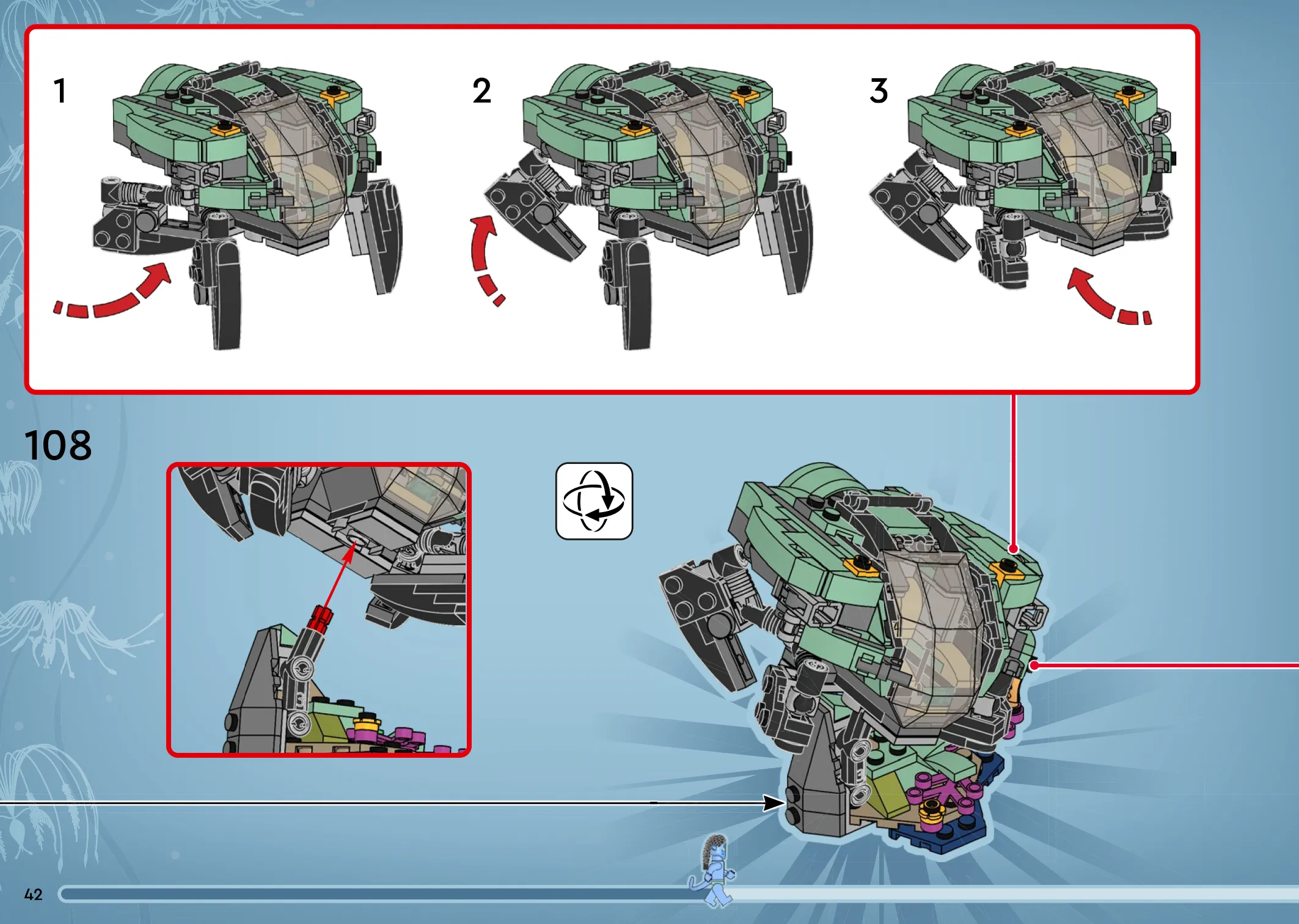 1

2

3

108

42