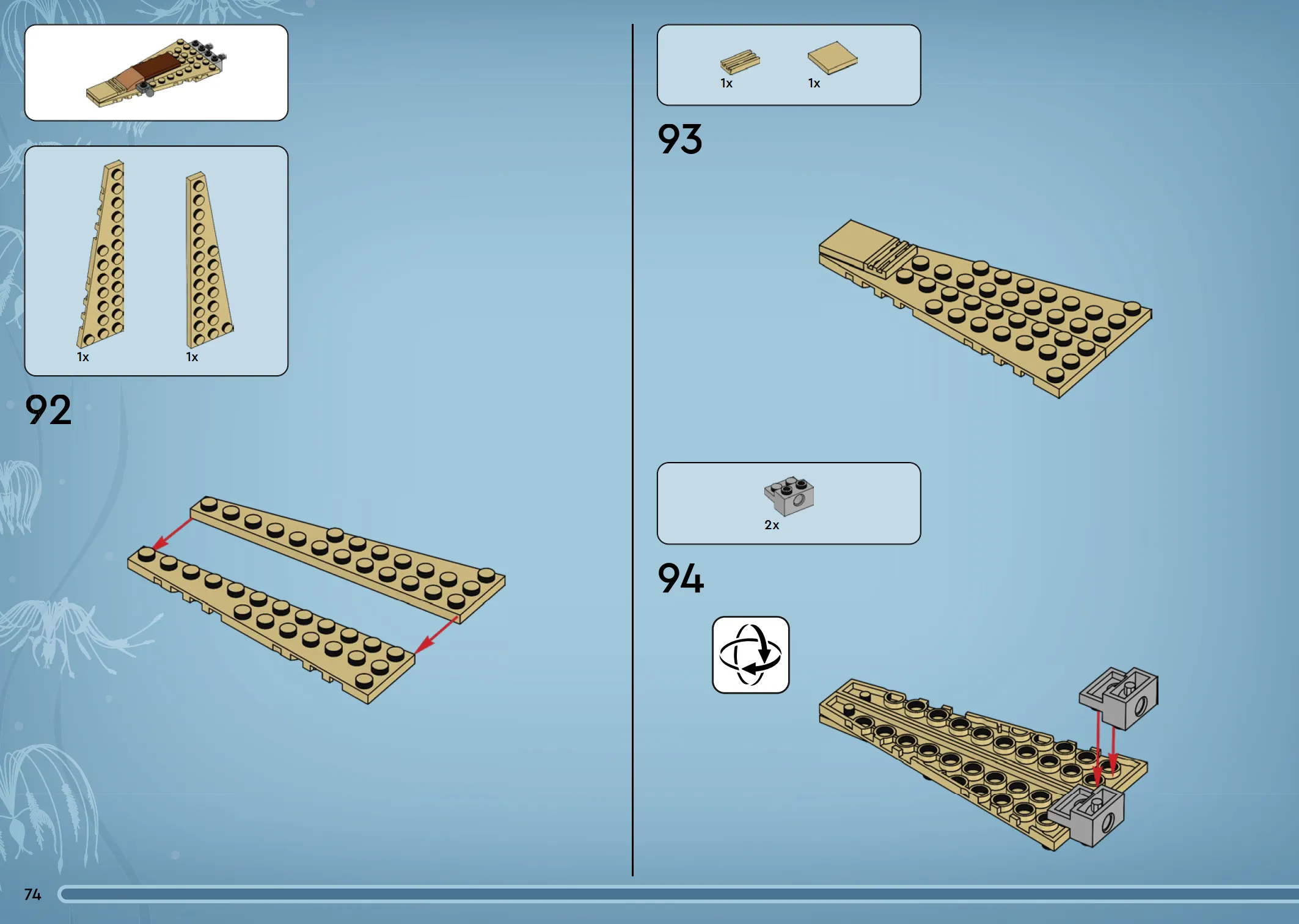 1x

1x

92

1x

1x

93

2x

94

74