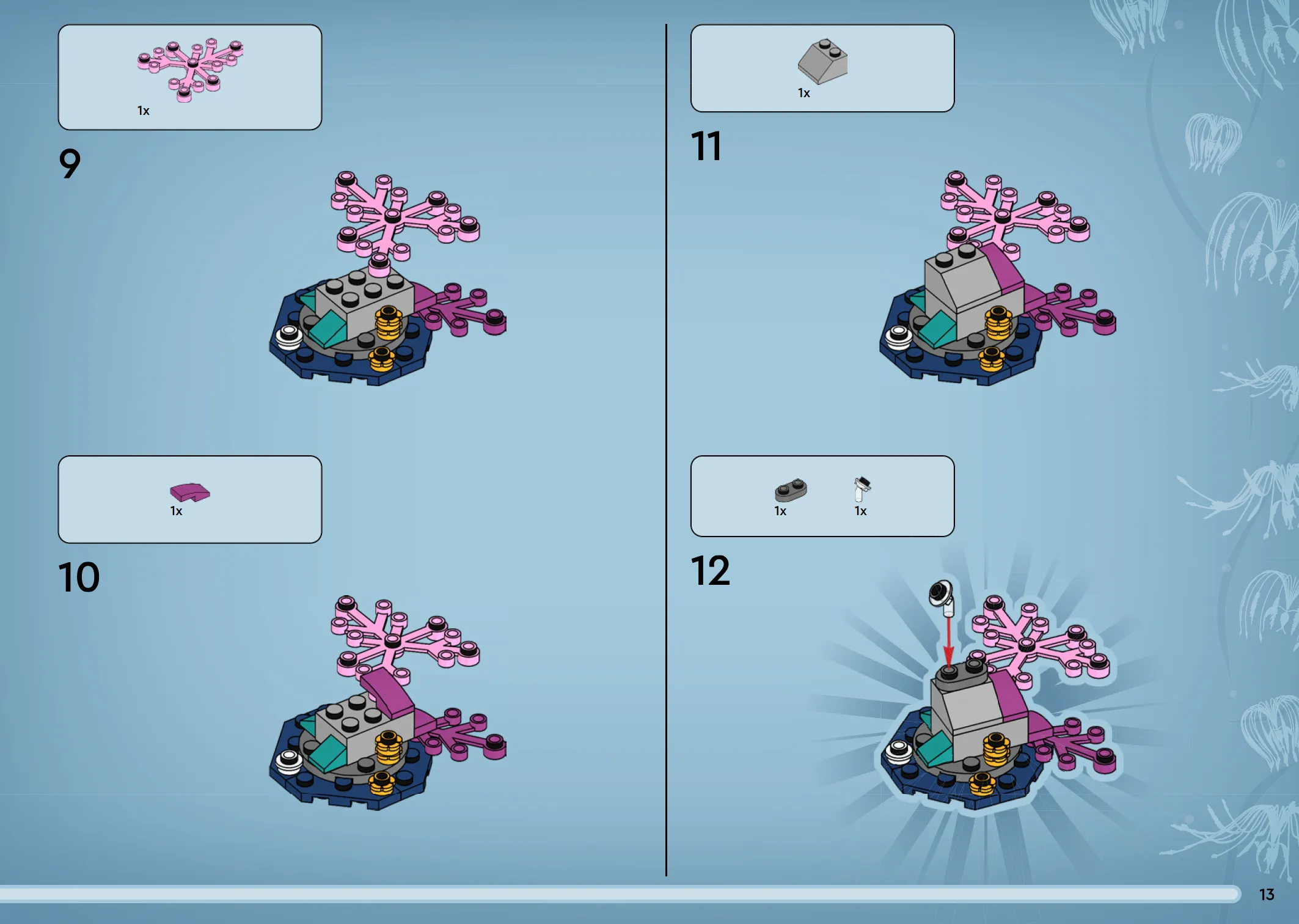 1x

9

1x

10

1x

11

1x 1x

12

13