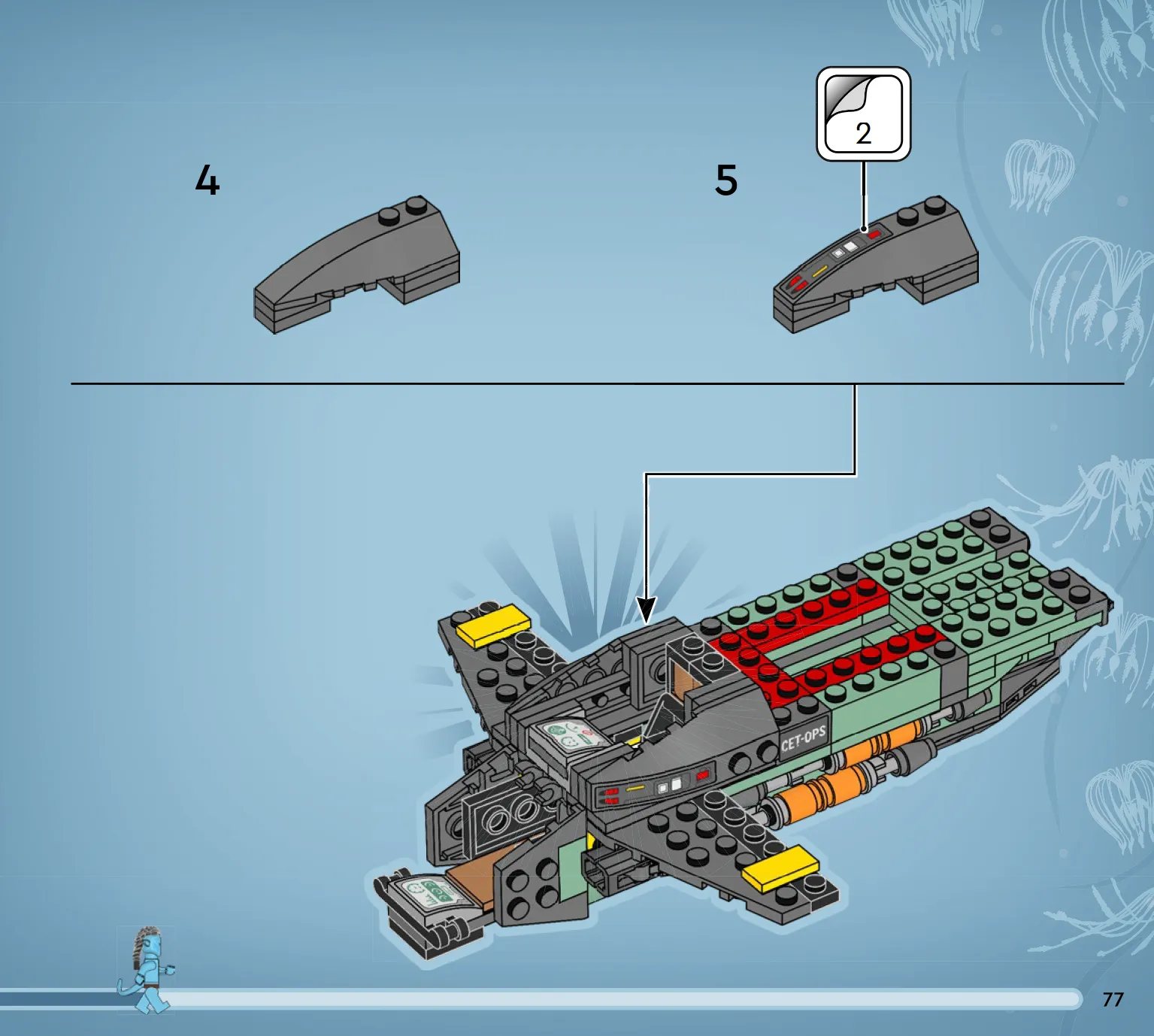 4

5

2

CET-OPS

77