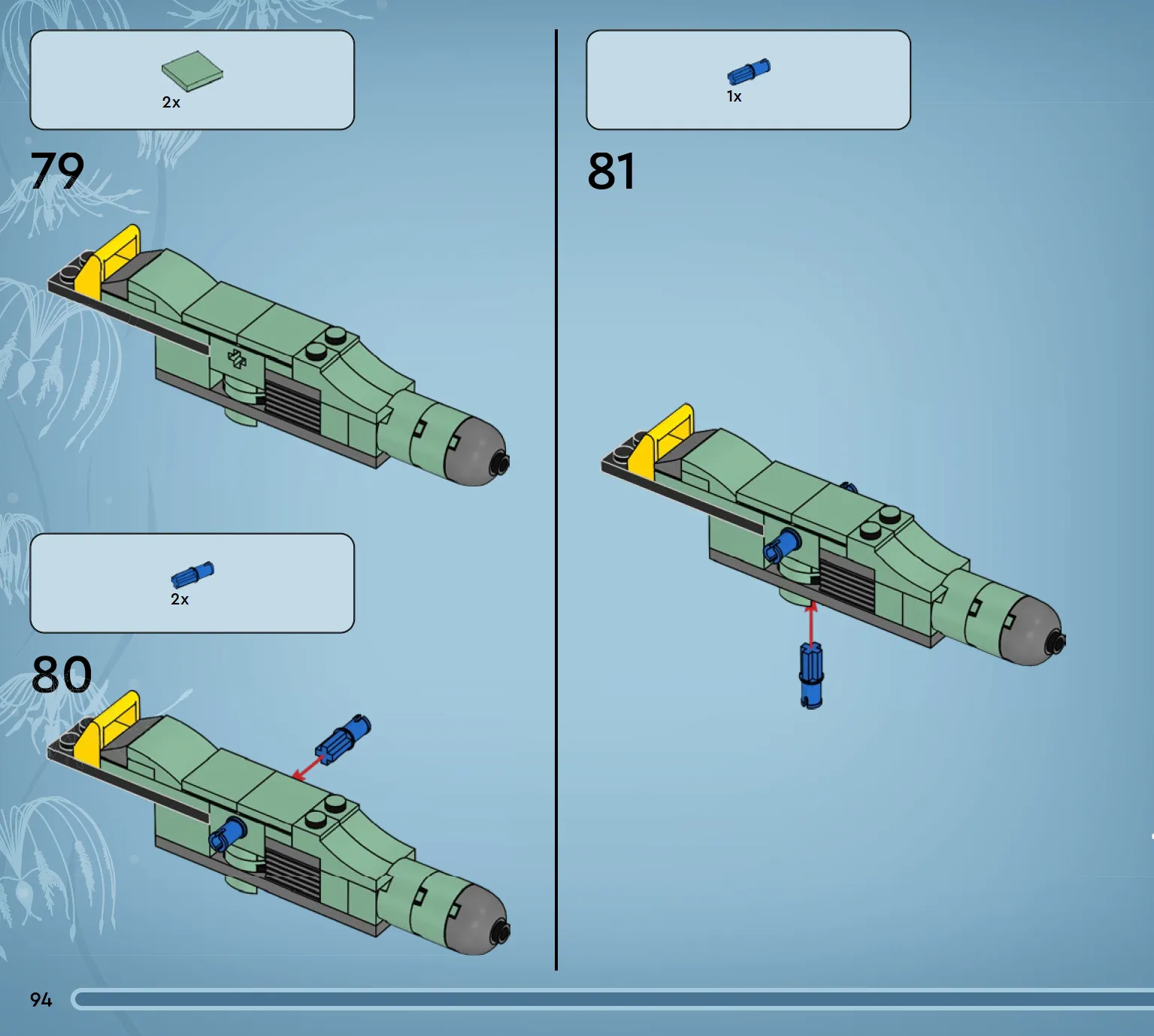 2x

79

2x

80

1x

81

94