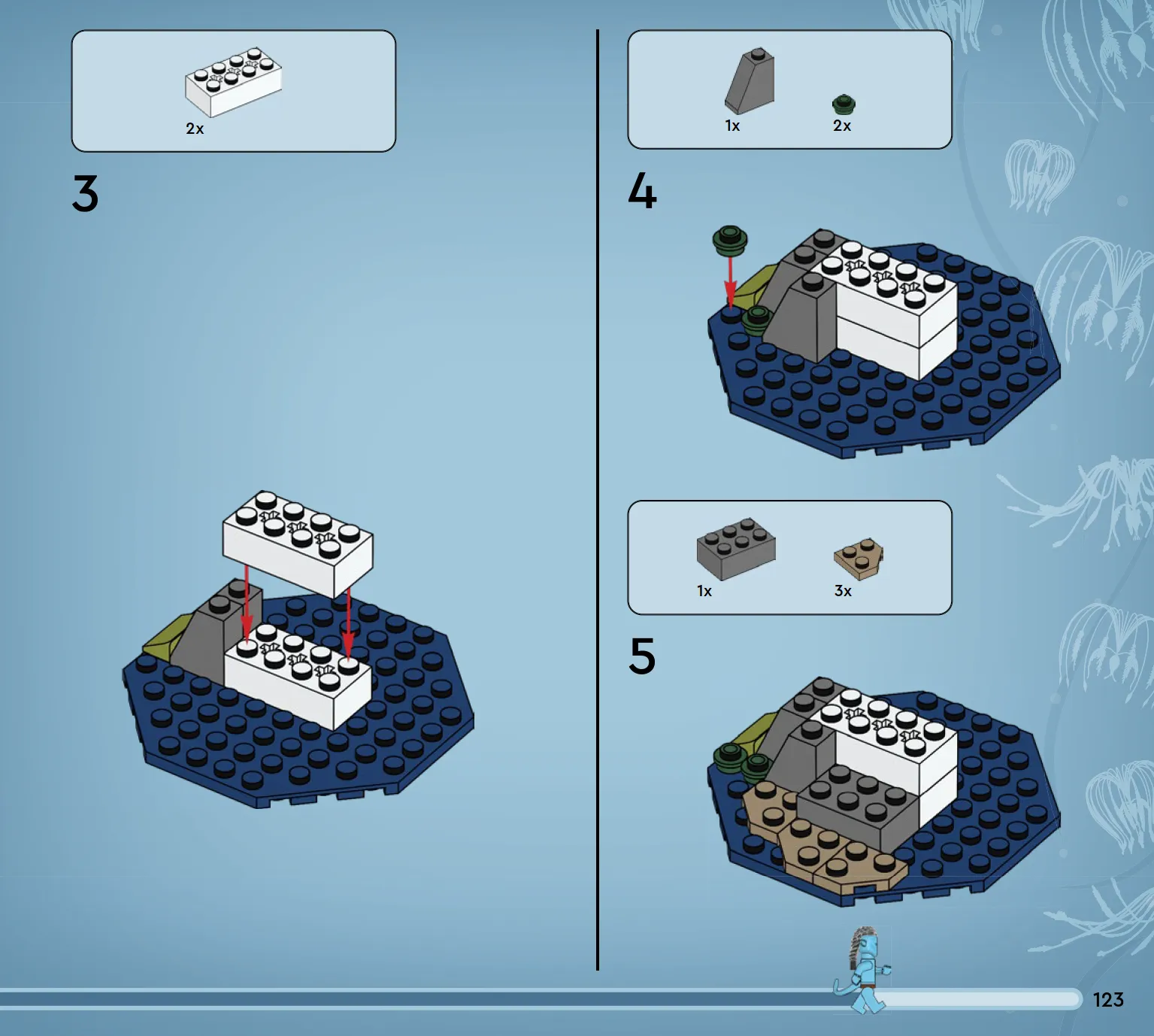 2x

3

1x 2x

4

1x 3x

5

123