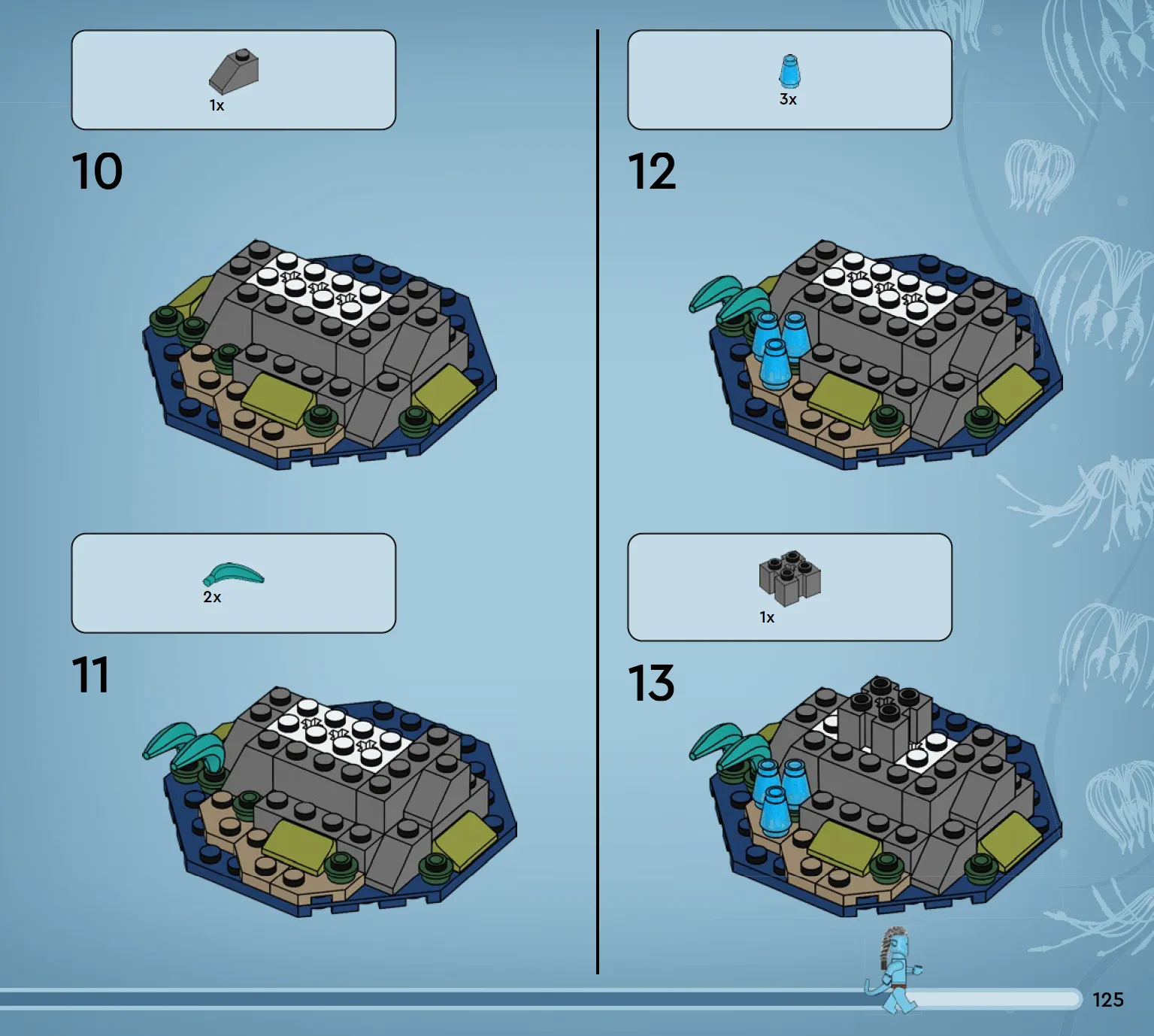 1x

10

2x

11

3x

12

1x

13

125