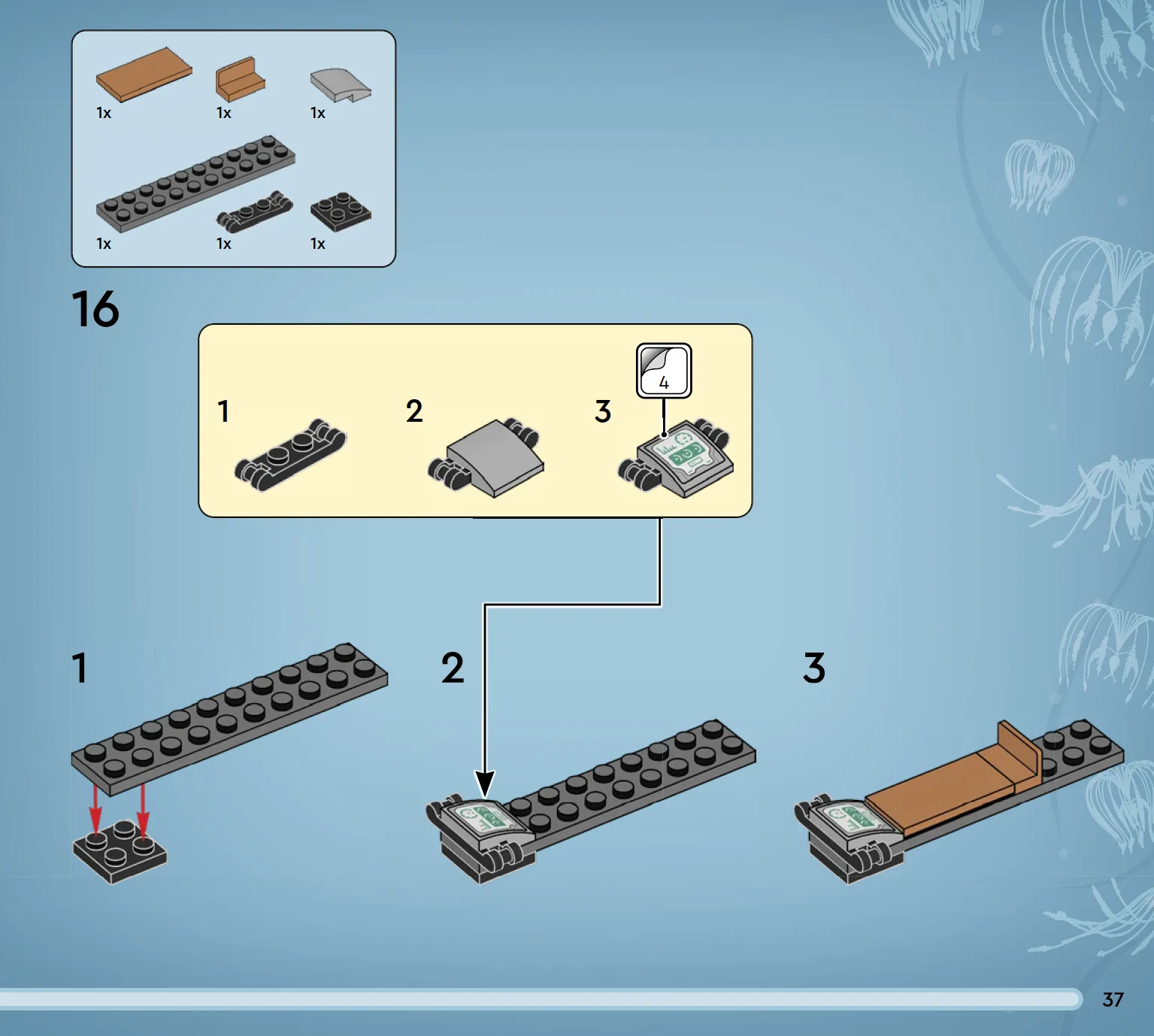 1x
1x
1x
1x
1x
1x

16

1
2
3
4

1
2
3

37