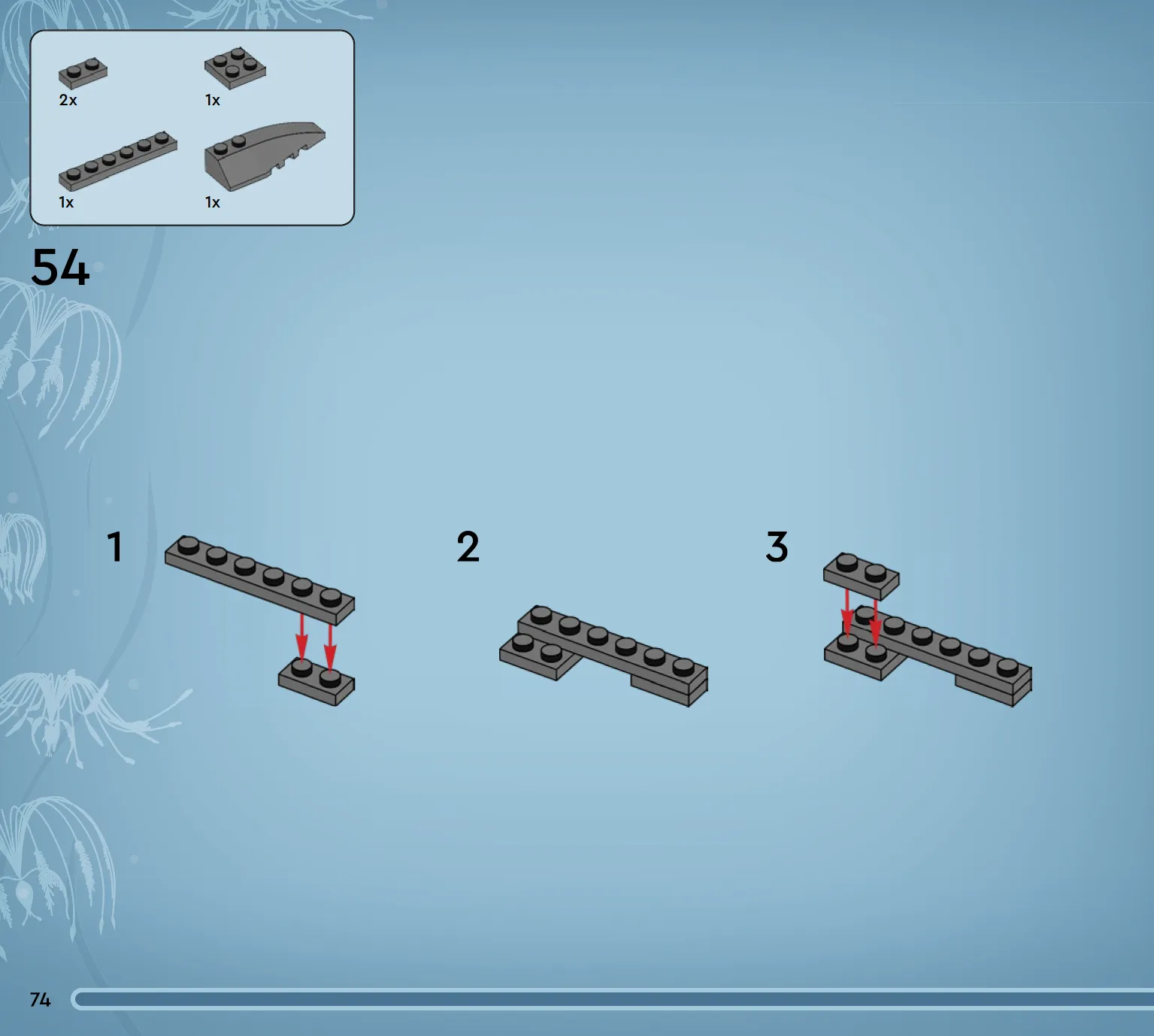 2x
1x
1x
1x

54

1

2

3

74