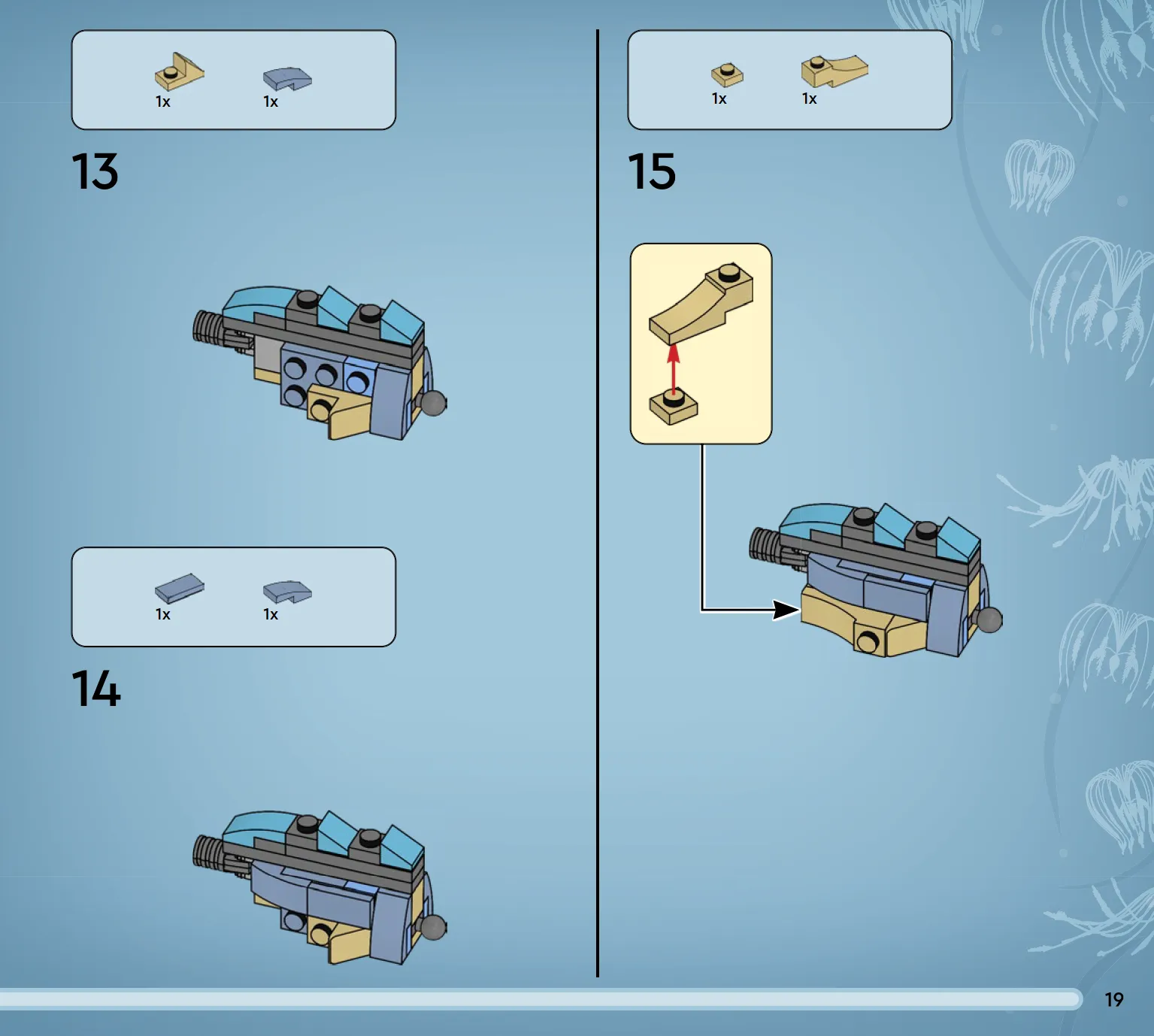 1x 1x

13

1x 1x

14

1x 1x

15

19