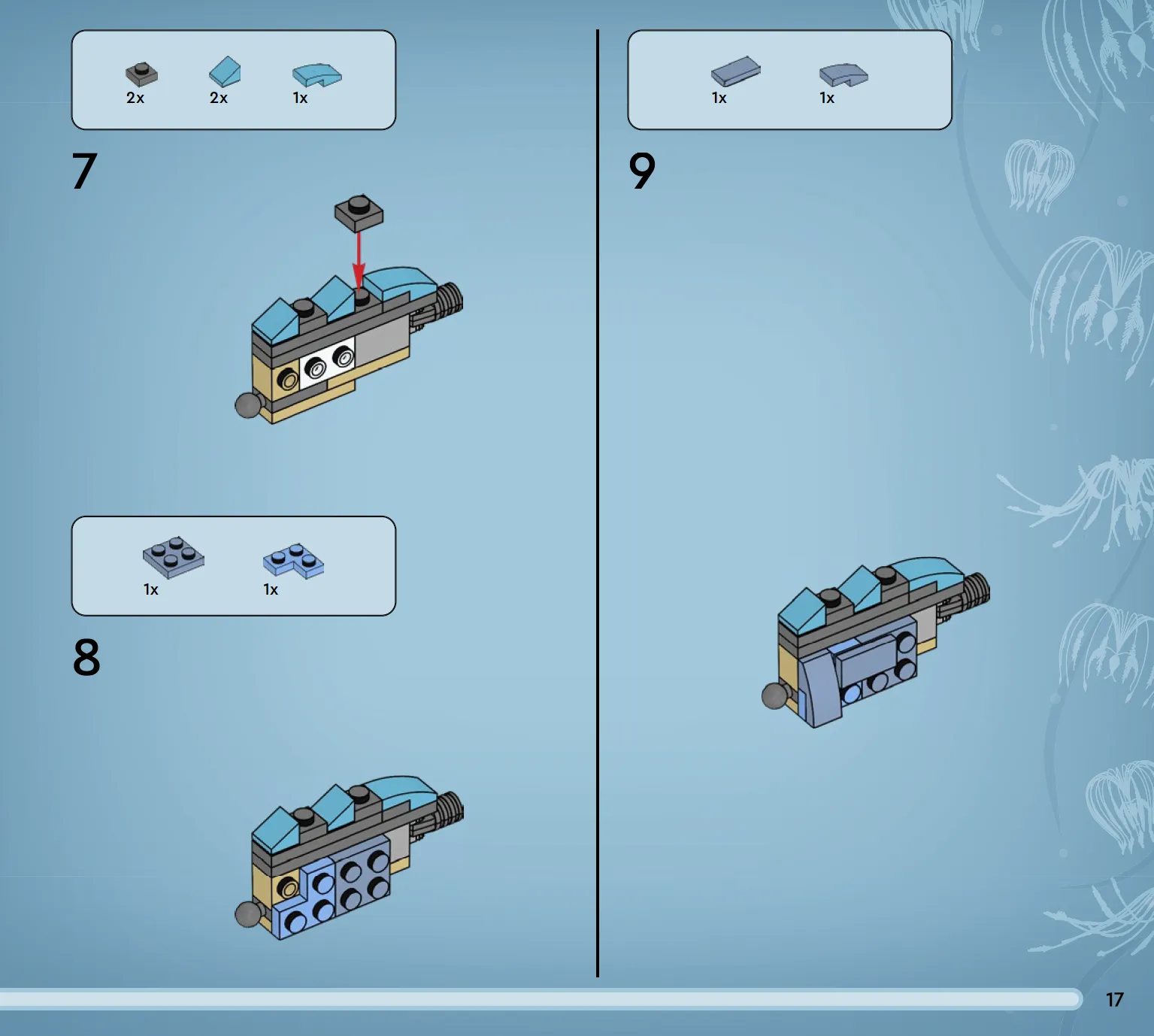 2x 2x 1x

7

1x 1x

8

1x 1x

9

17