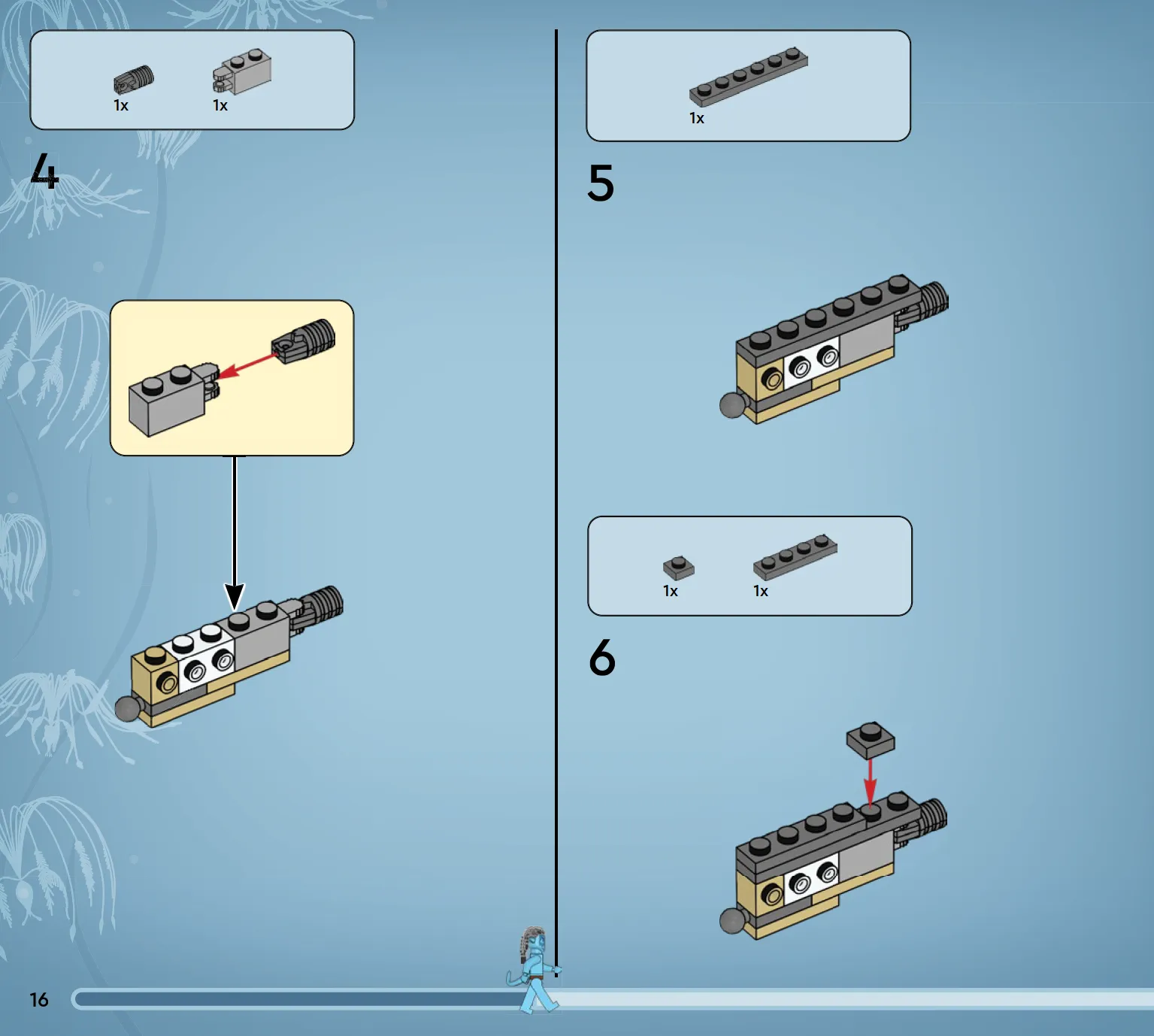 1x 1x

4

1x

5

1x 1x

6

16