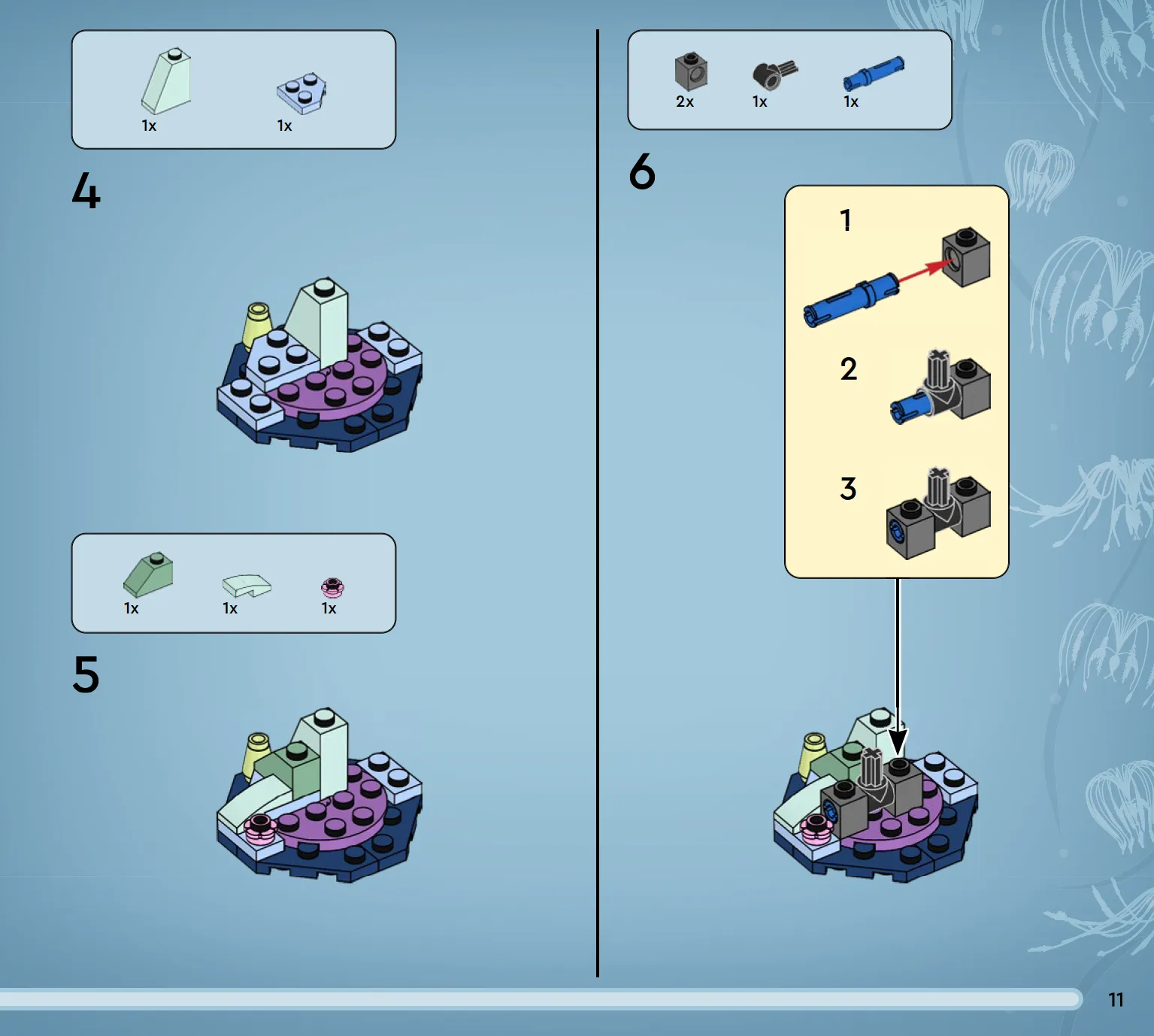 1x 1x

4

1x 1x 1x

5

2x 1x 1x

6

1

2

3

11