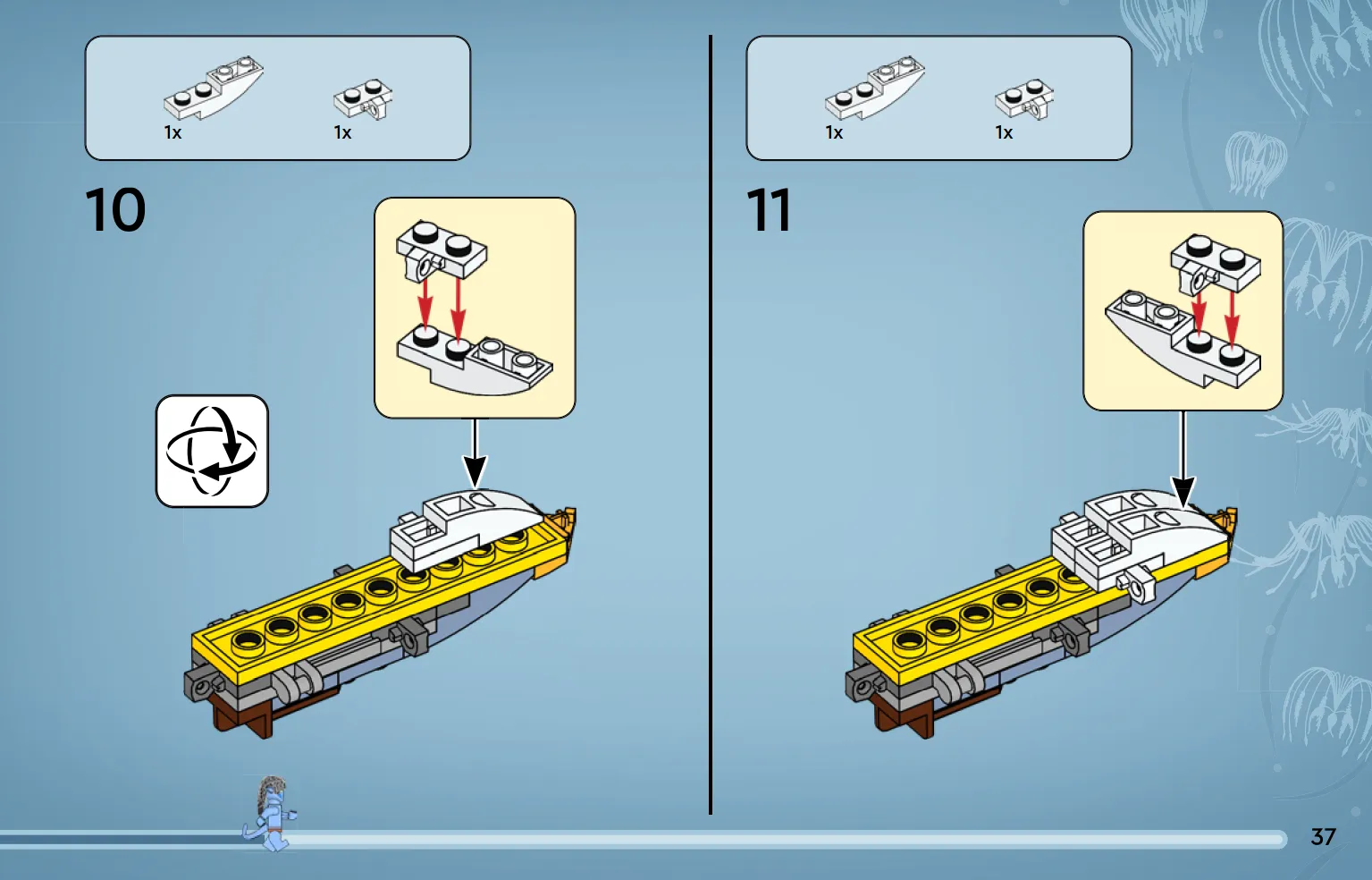 1x 1x

10

1x 1x

11

37