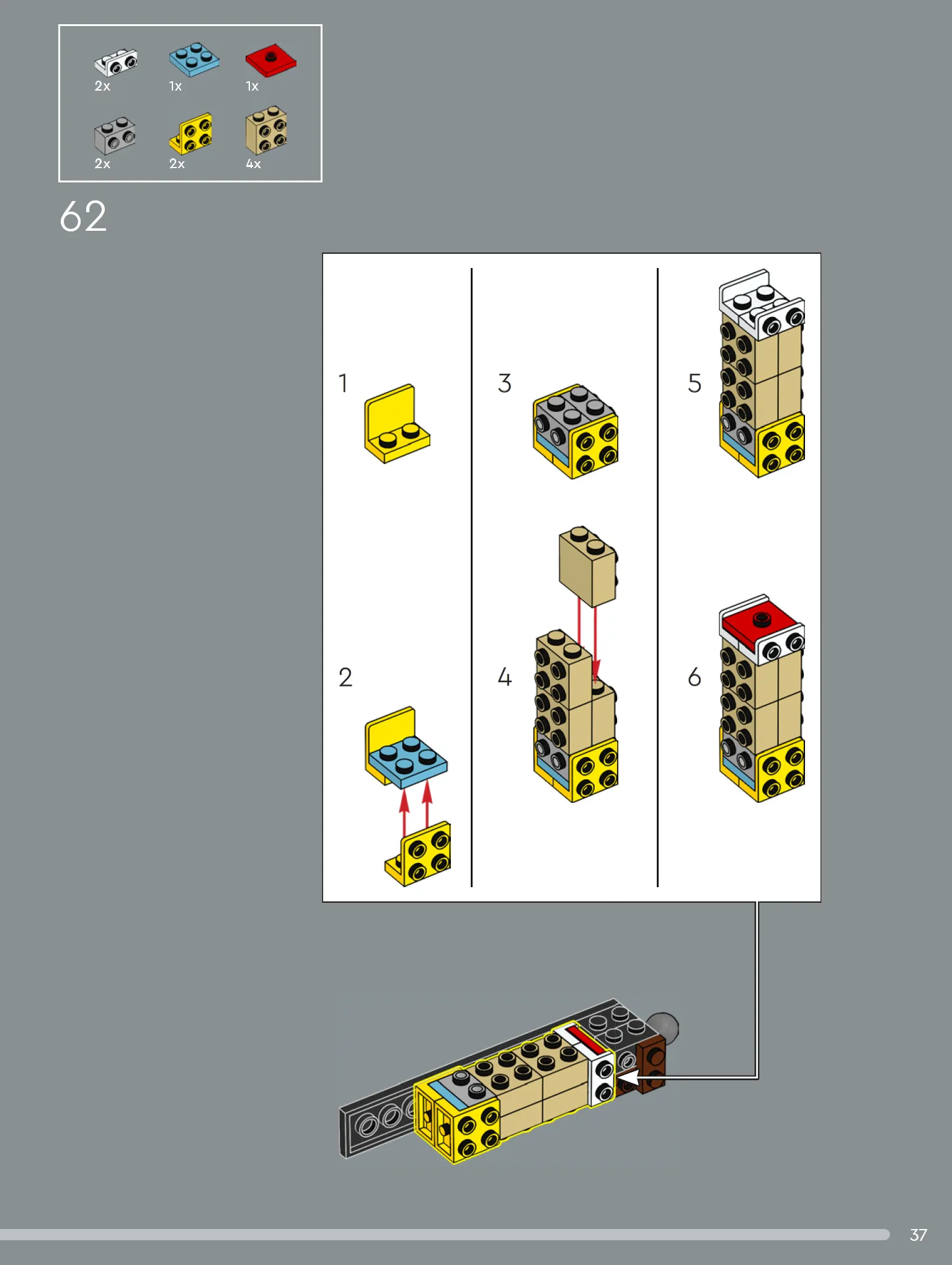 2x 1x 1x

2x 2x 4x

62

1

2

3

4

5

6

37