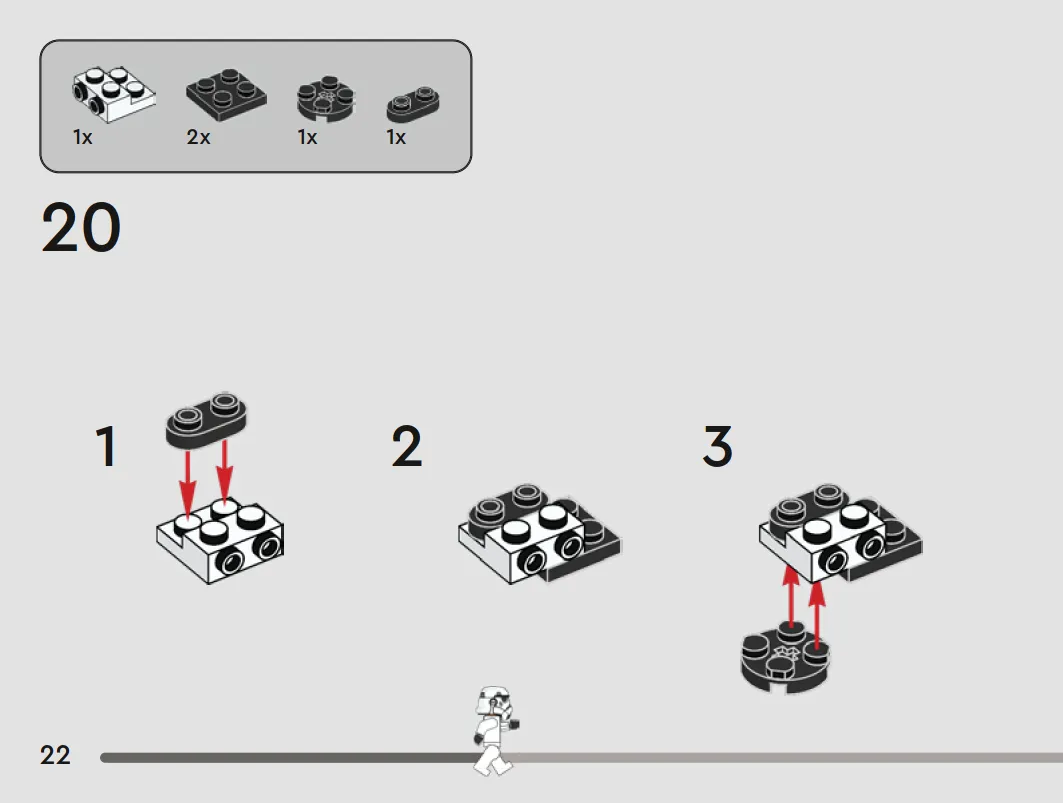 1x 2x 1x 1x

20

1

2

3

22