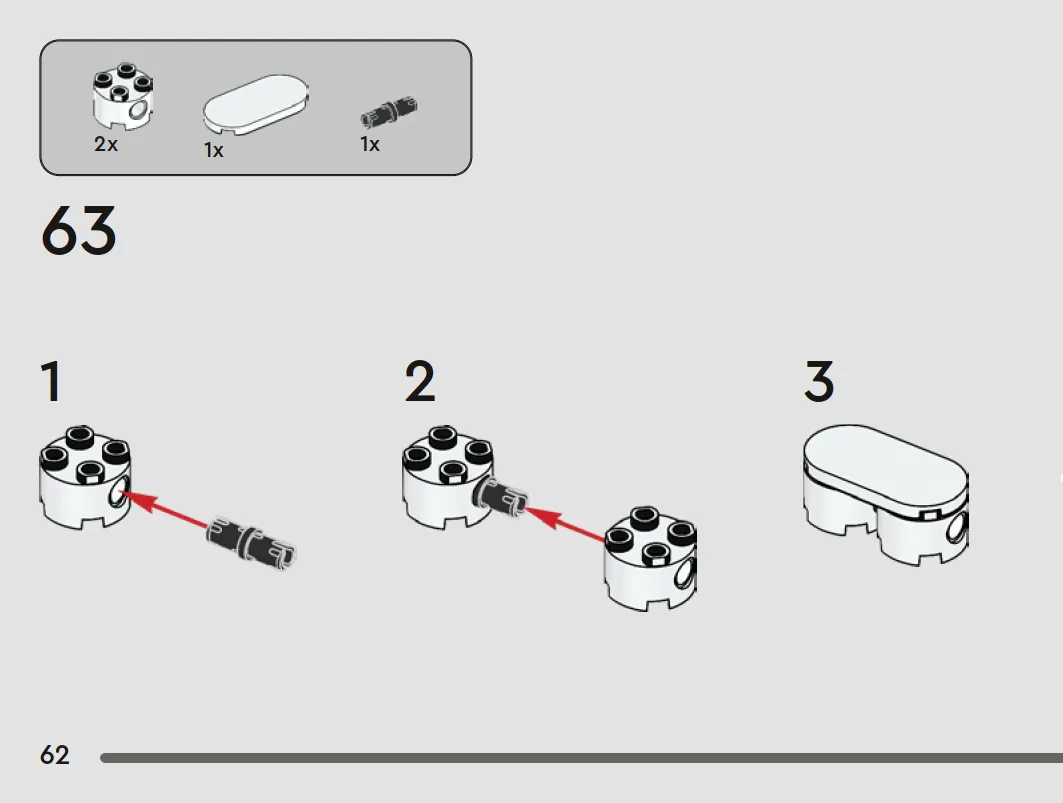 2x
1x
1x

63

1

2

3

62