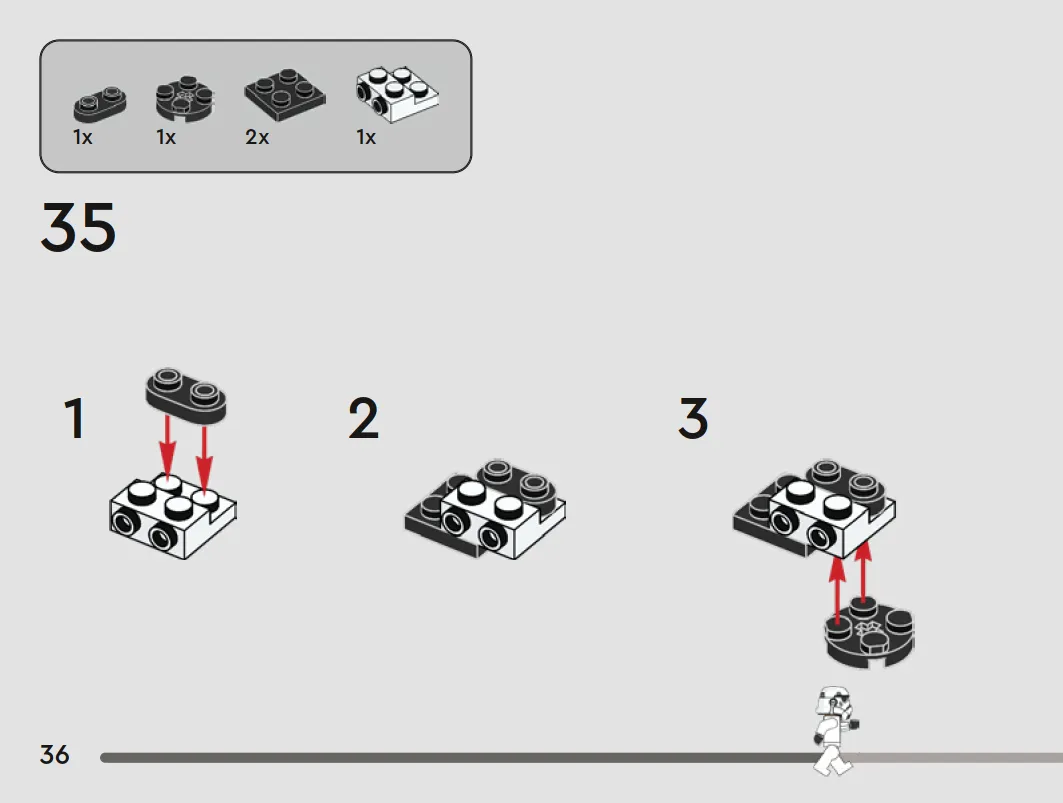 1x 1x 2x 1x

35

1

2

3

36