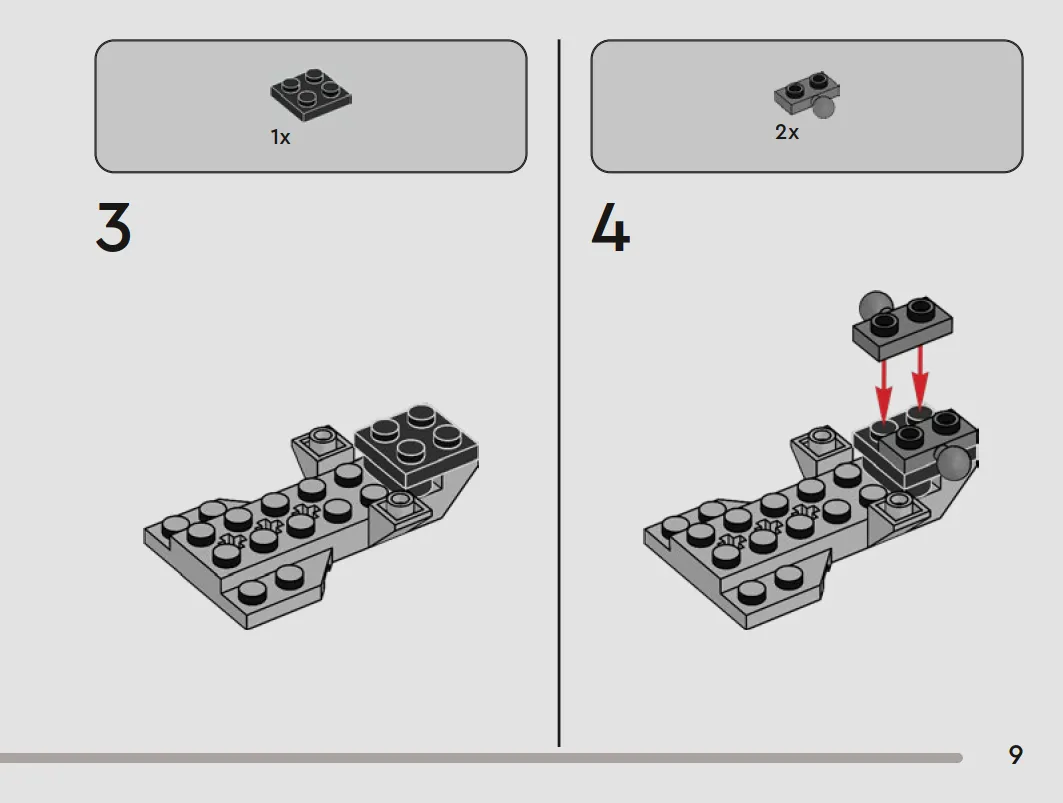 1x

3

2x

4

9