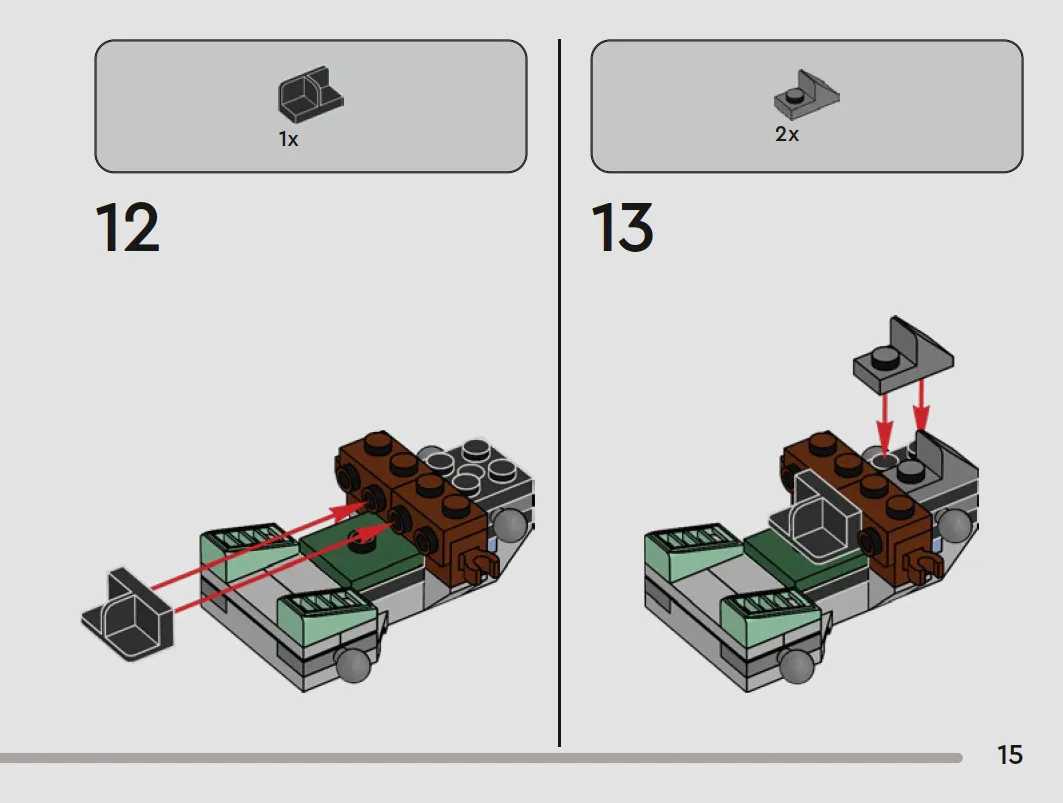 1x

12

2x

13

15