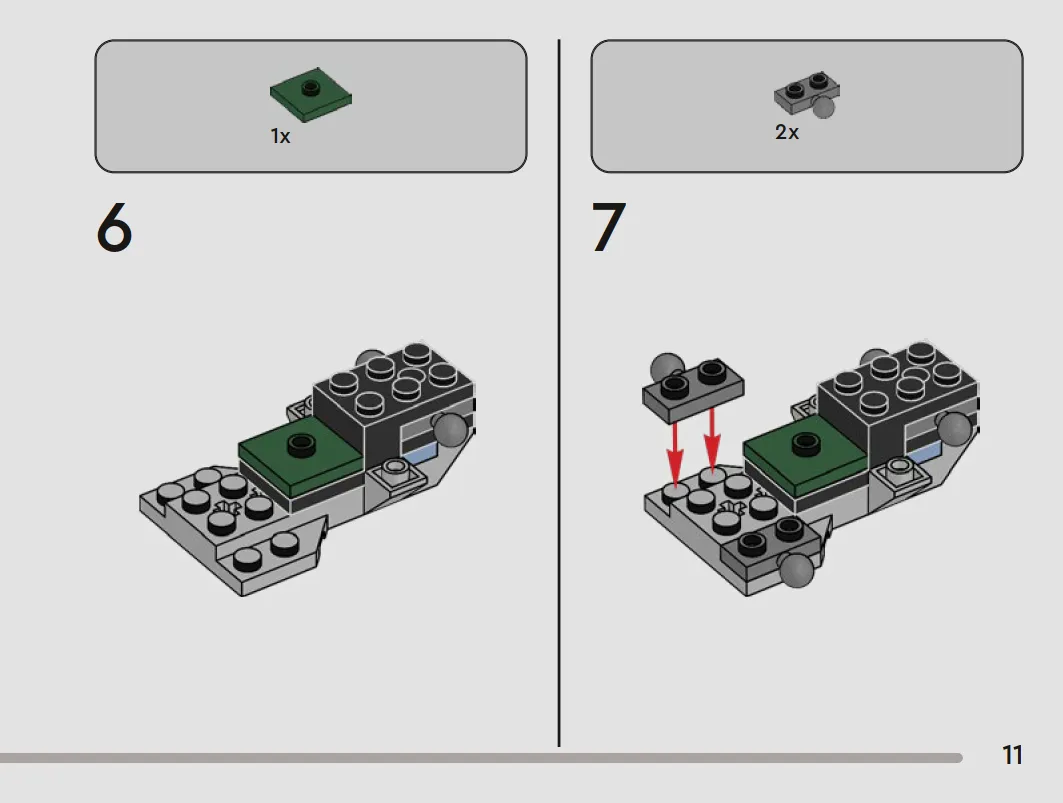 1x

6

2x

7

11