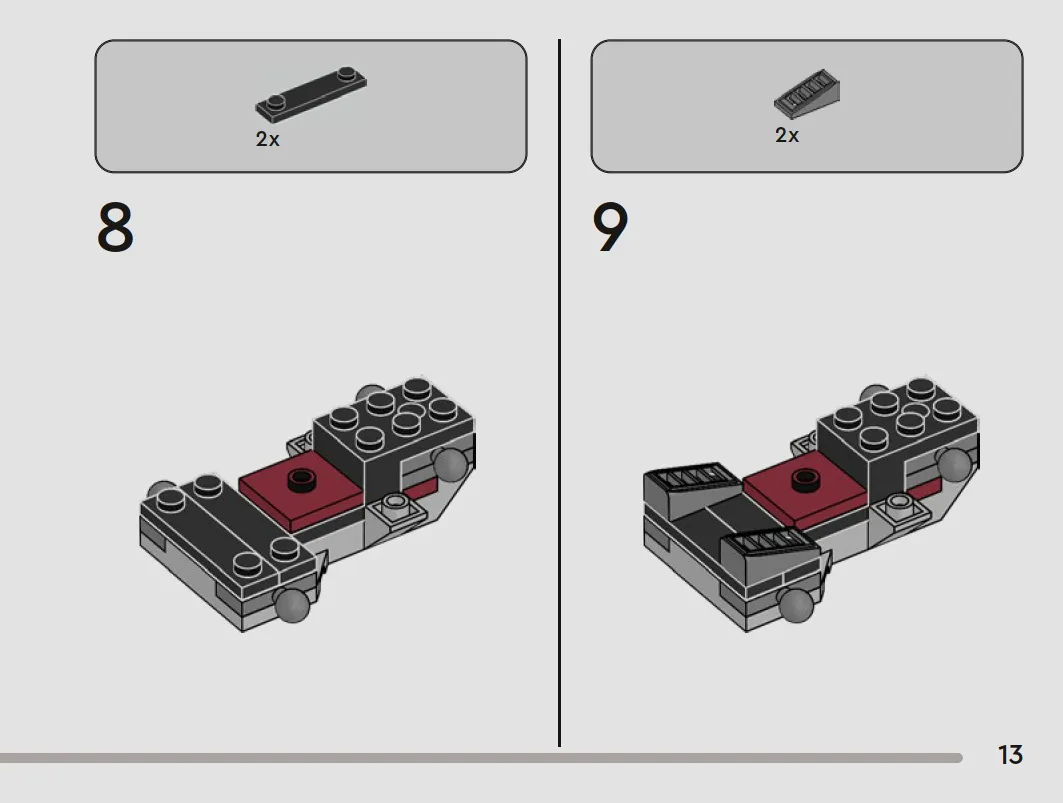 2x

8

2x

9

13