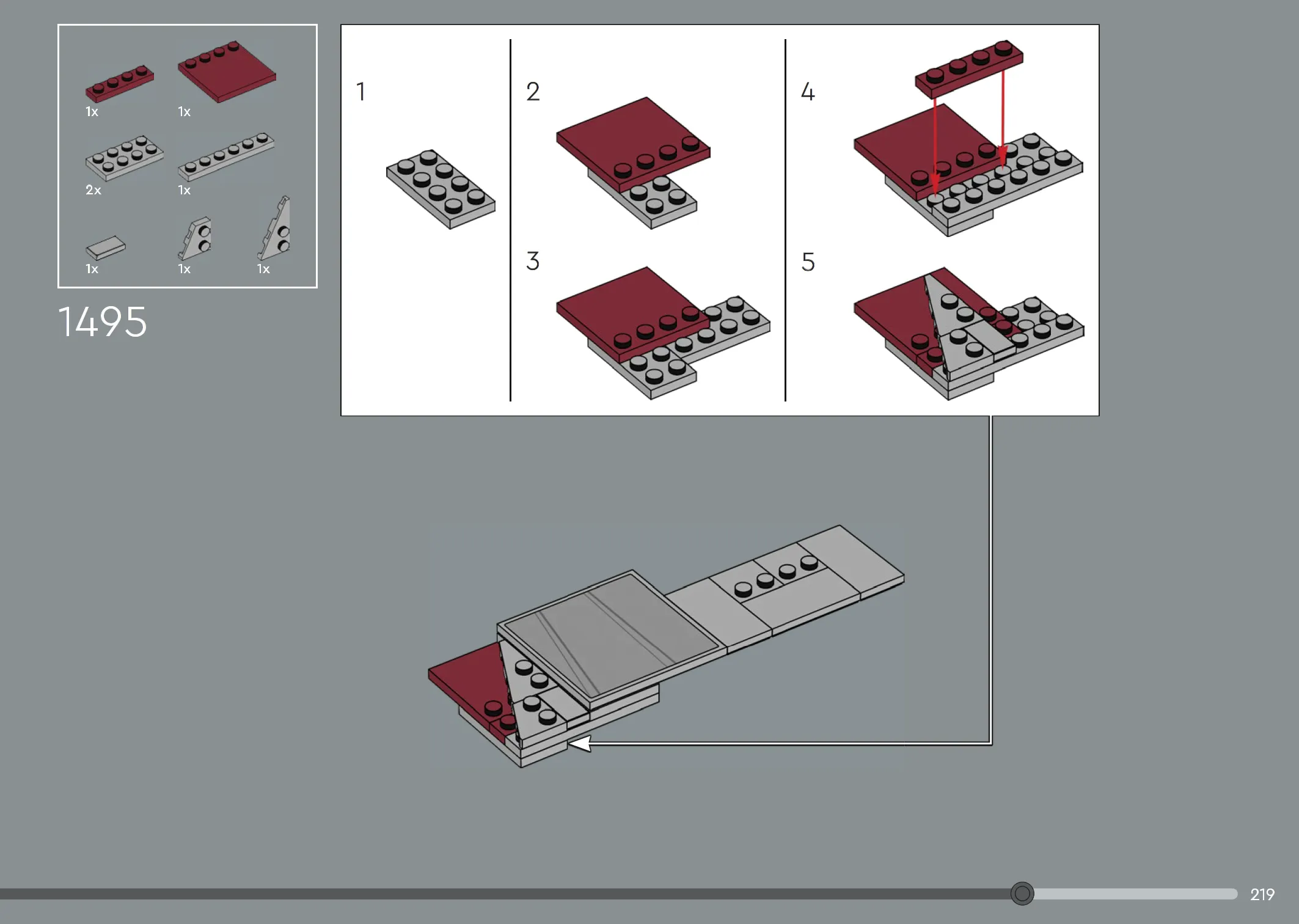 1x
1x
2x
1x
1x
1x
1x

1495

1
2
3
4
5

219