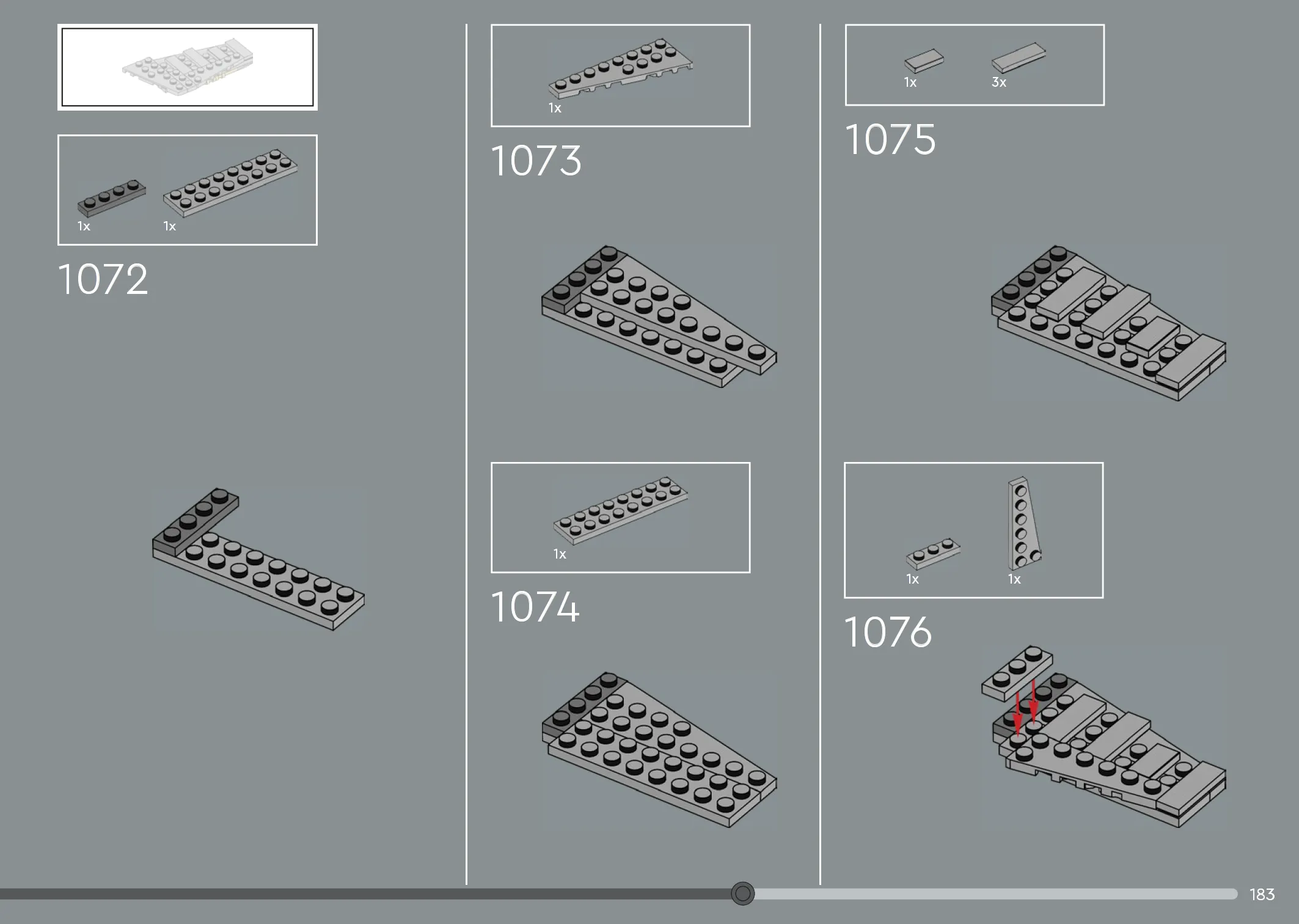 1x 1x

1072

1x

1073

1x

1074

1x 3x

1075

1x 1x

1076

183