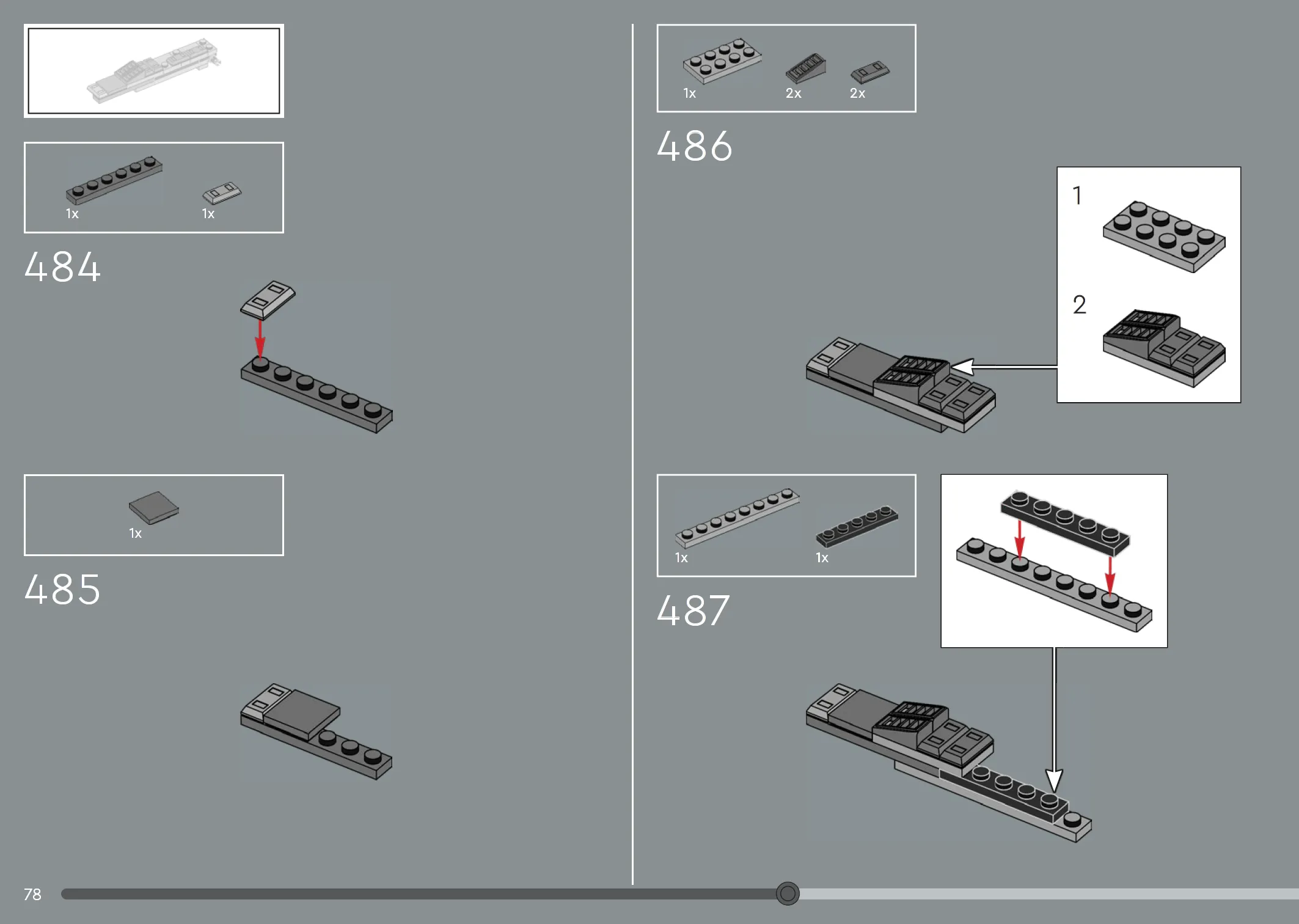 1x 1x

484

1x

485

1x 2x 2x

486

1

2

1x 1x

487

78