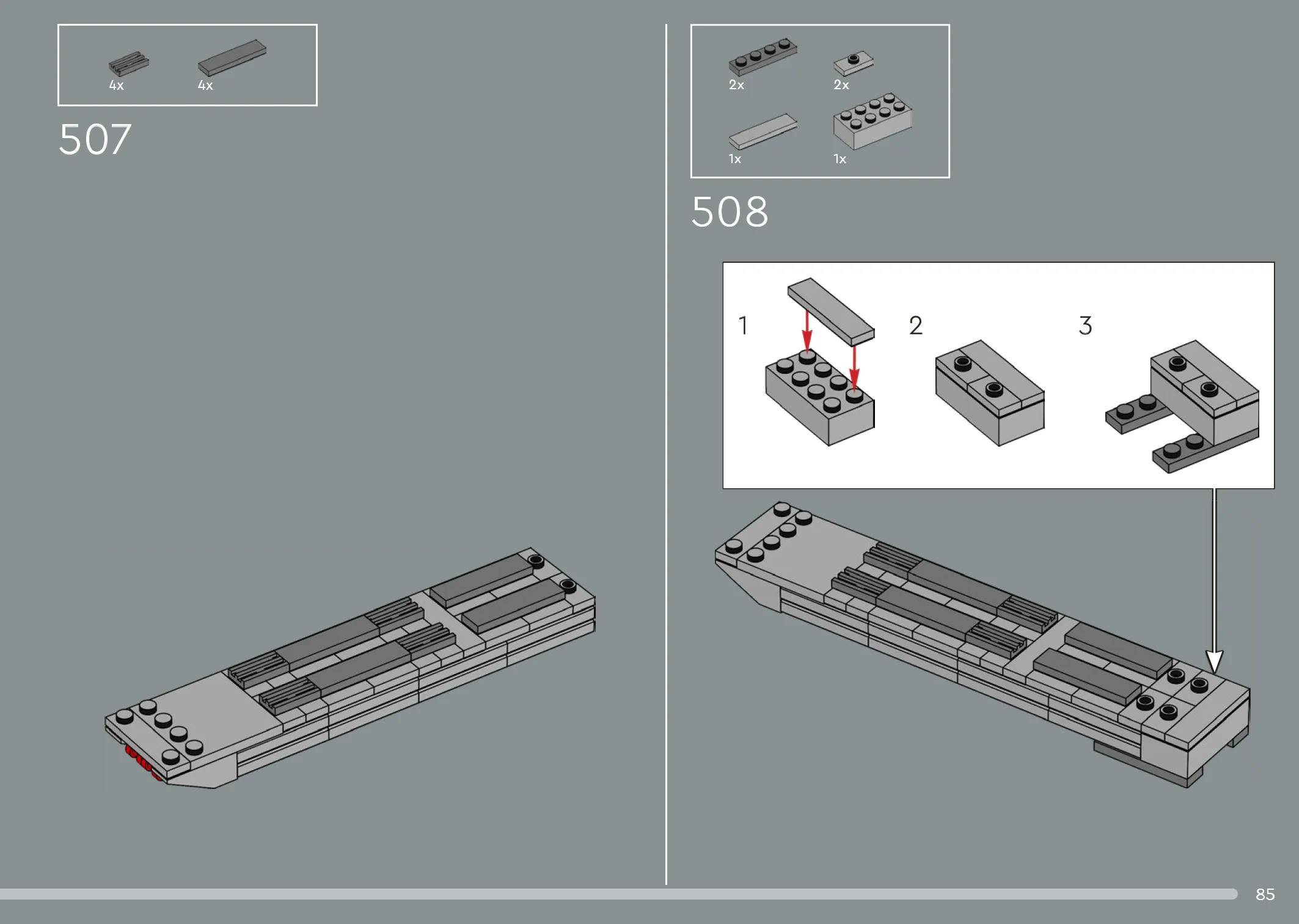 4x 4x

507

2x 2x

1x 1x

508

1

2

3

85