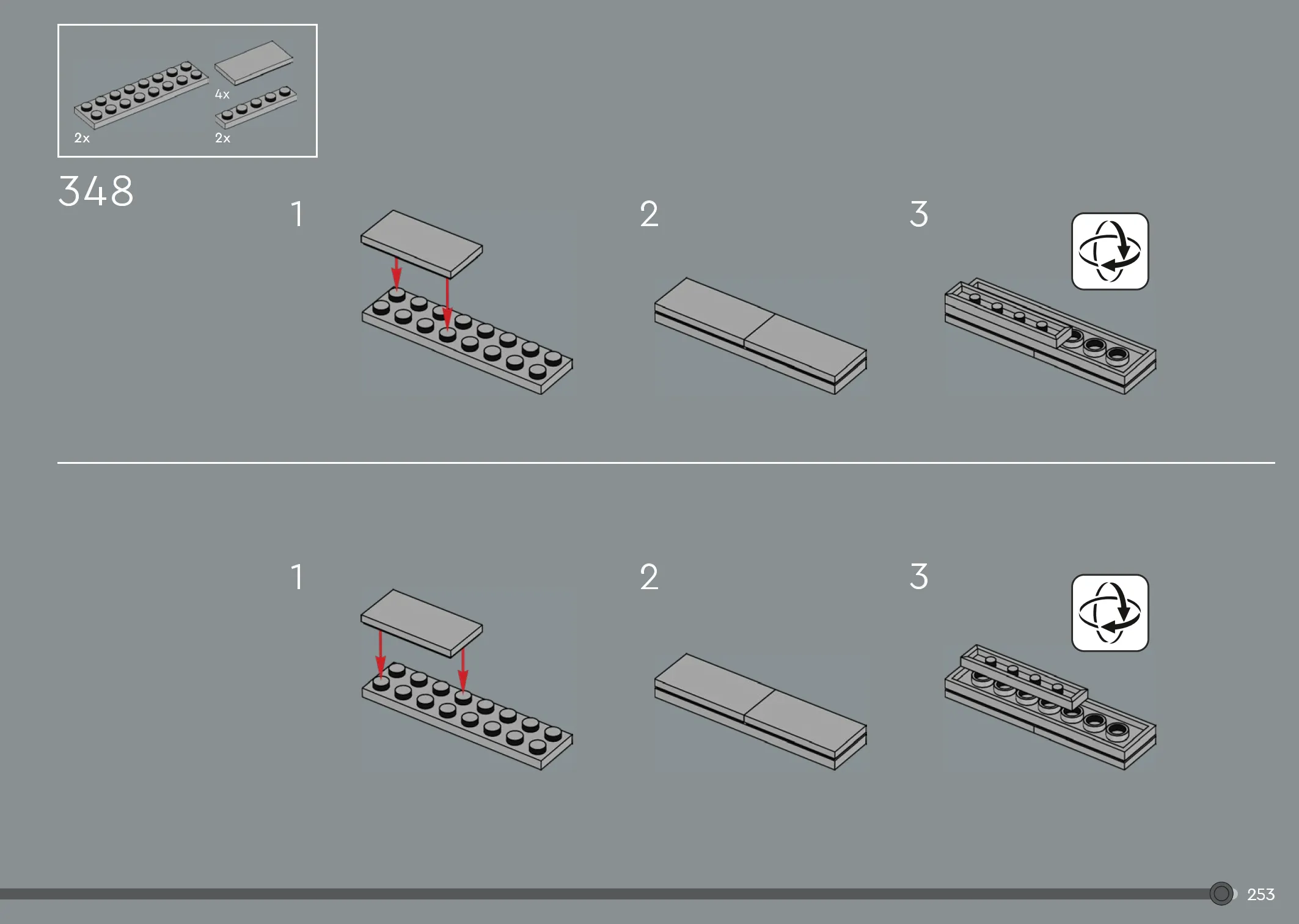 4x
2x
2x

348

1

2

3

1

2

3

253