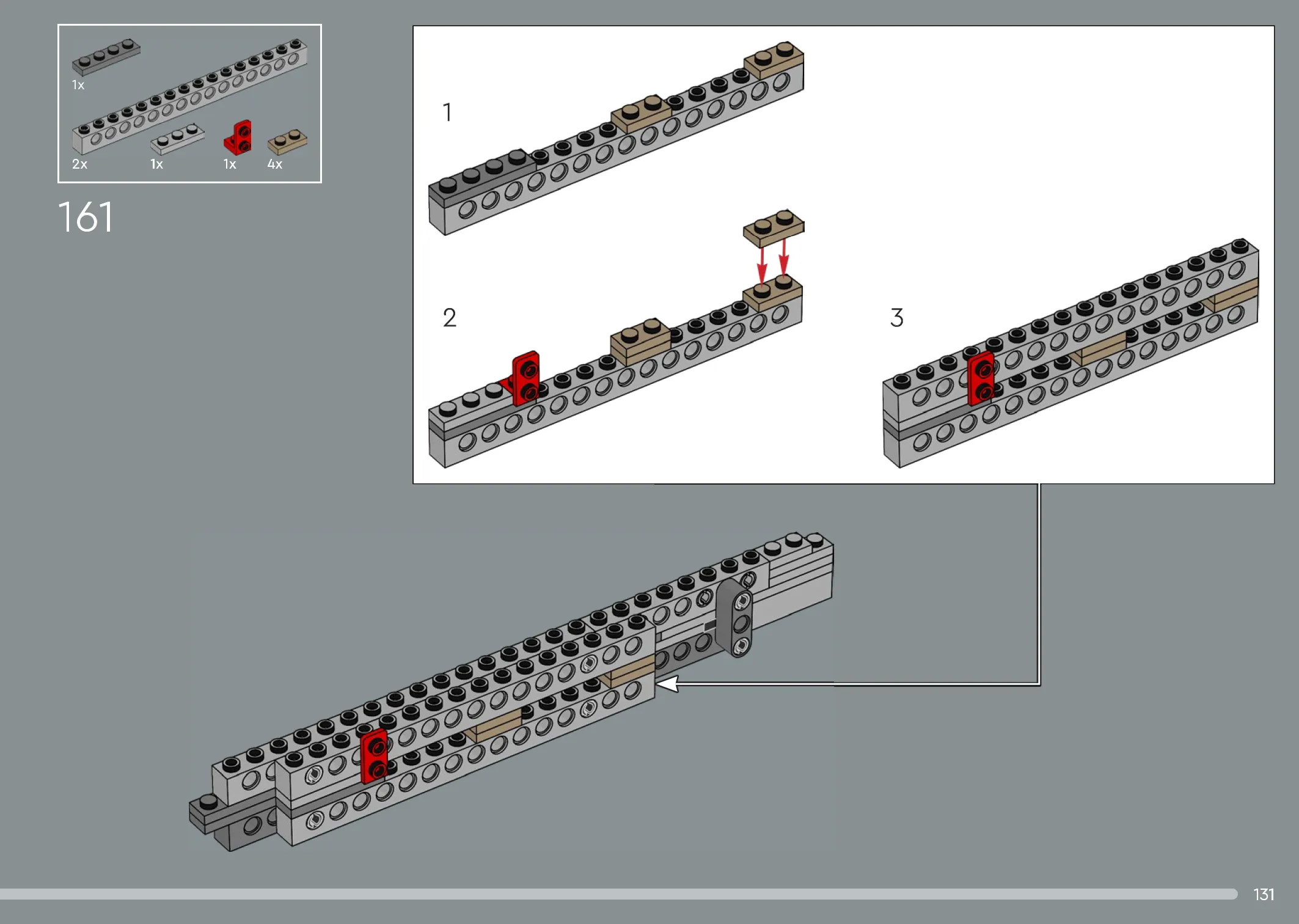 1x

2x

1x

1x

4x

161

1

2

3

131