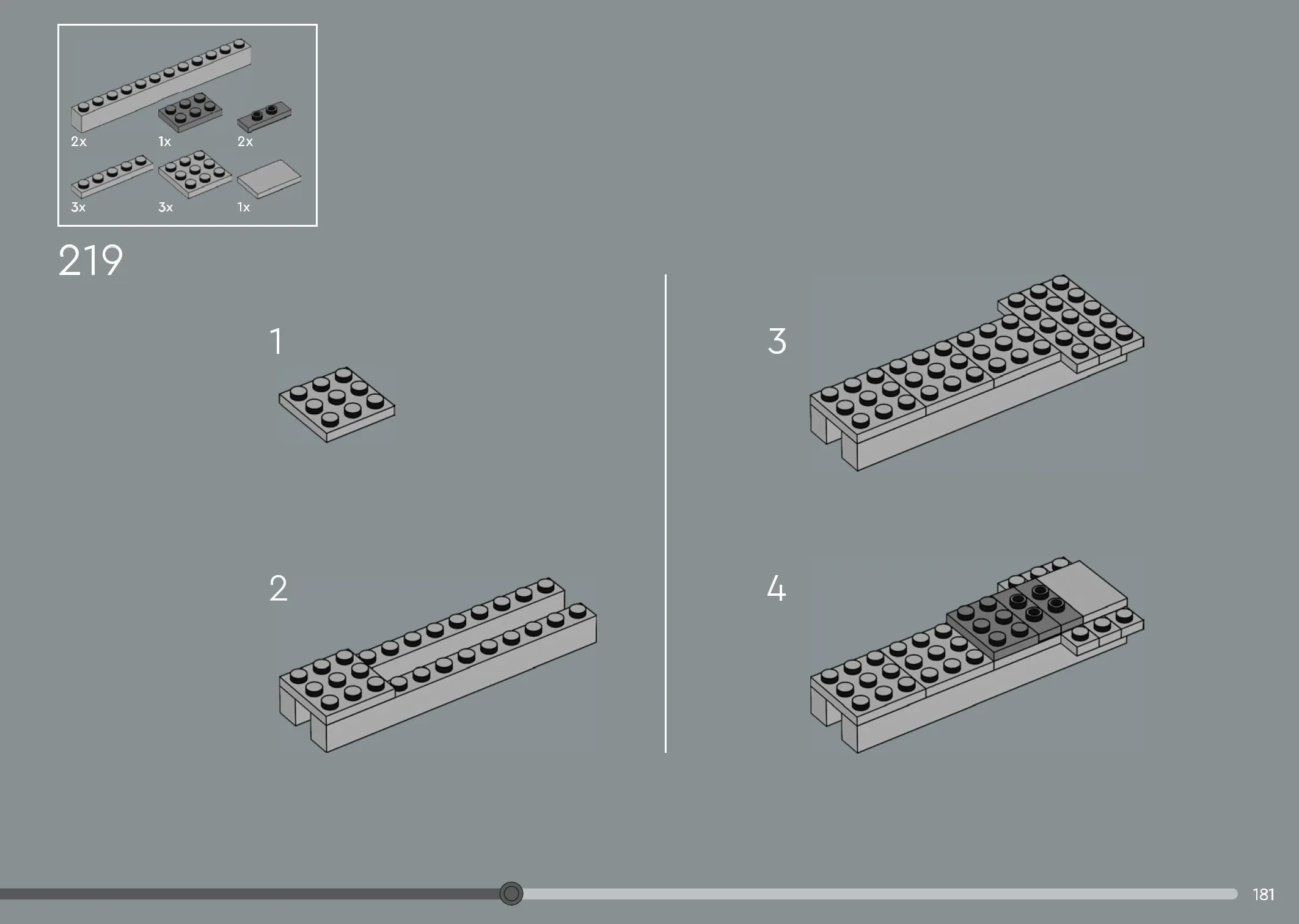 2x 1x 2x

3x 3x 1x

219

1

2

3

4

181