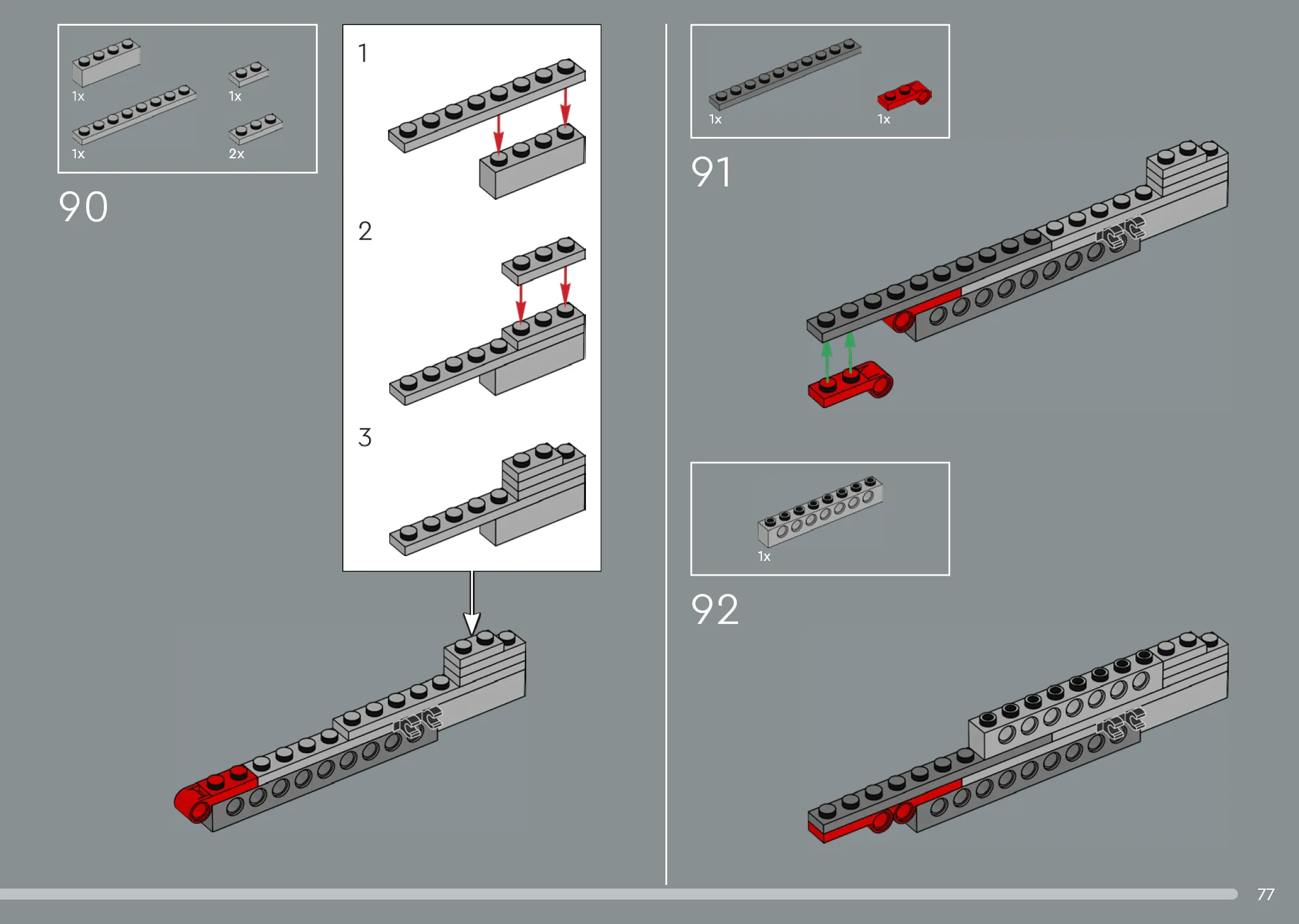 1x
1x
1x
2x

90

1

2

3

1x
1x

91

1x

92

77