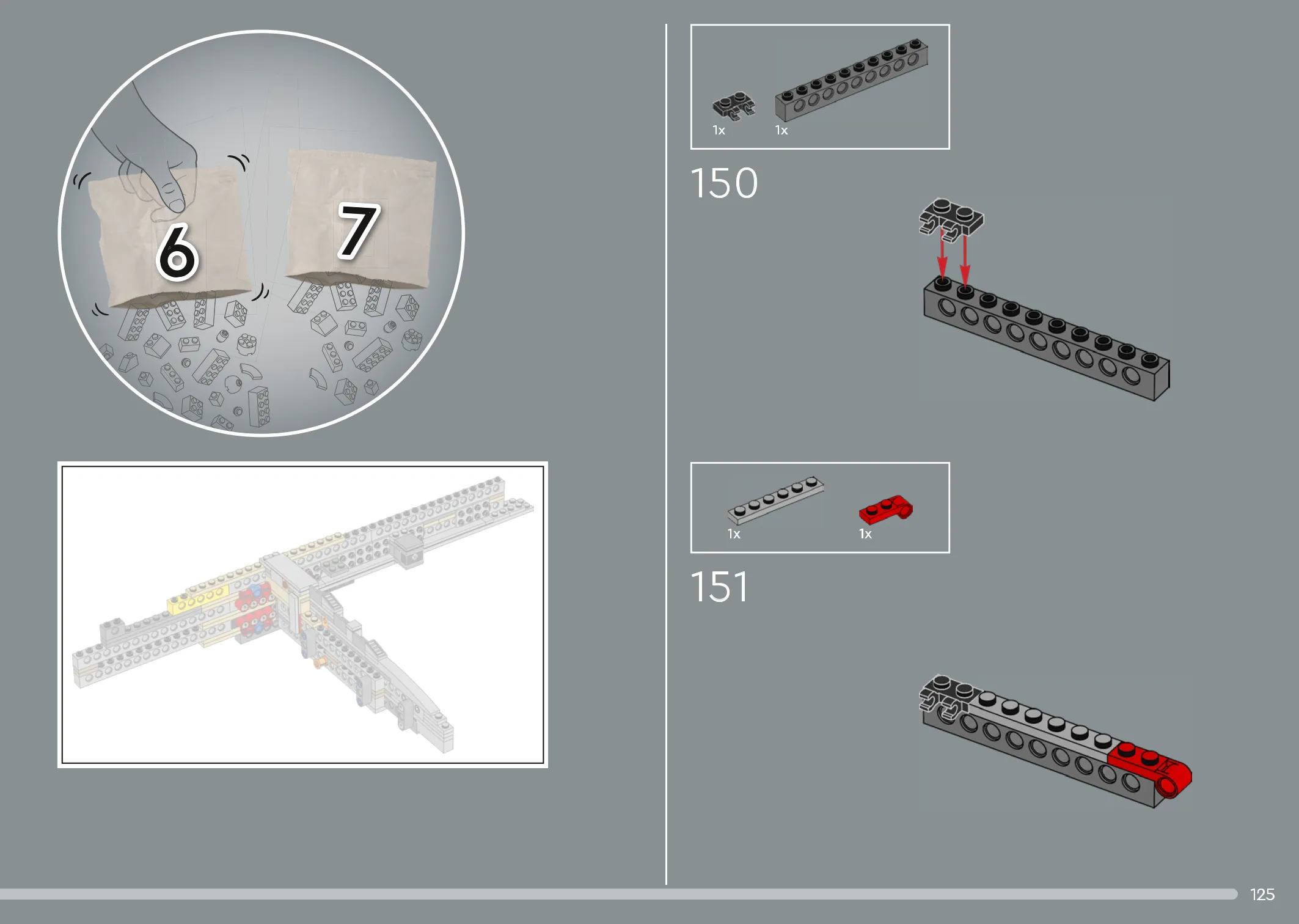 6
7

1x 1x

150

1x 1x

151

125