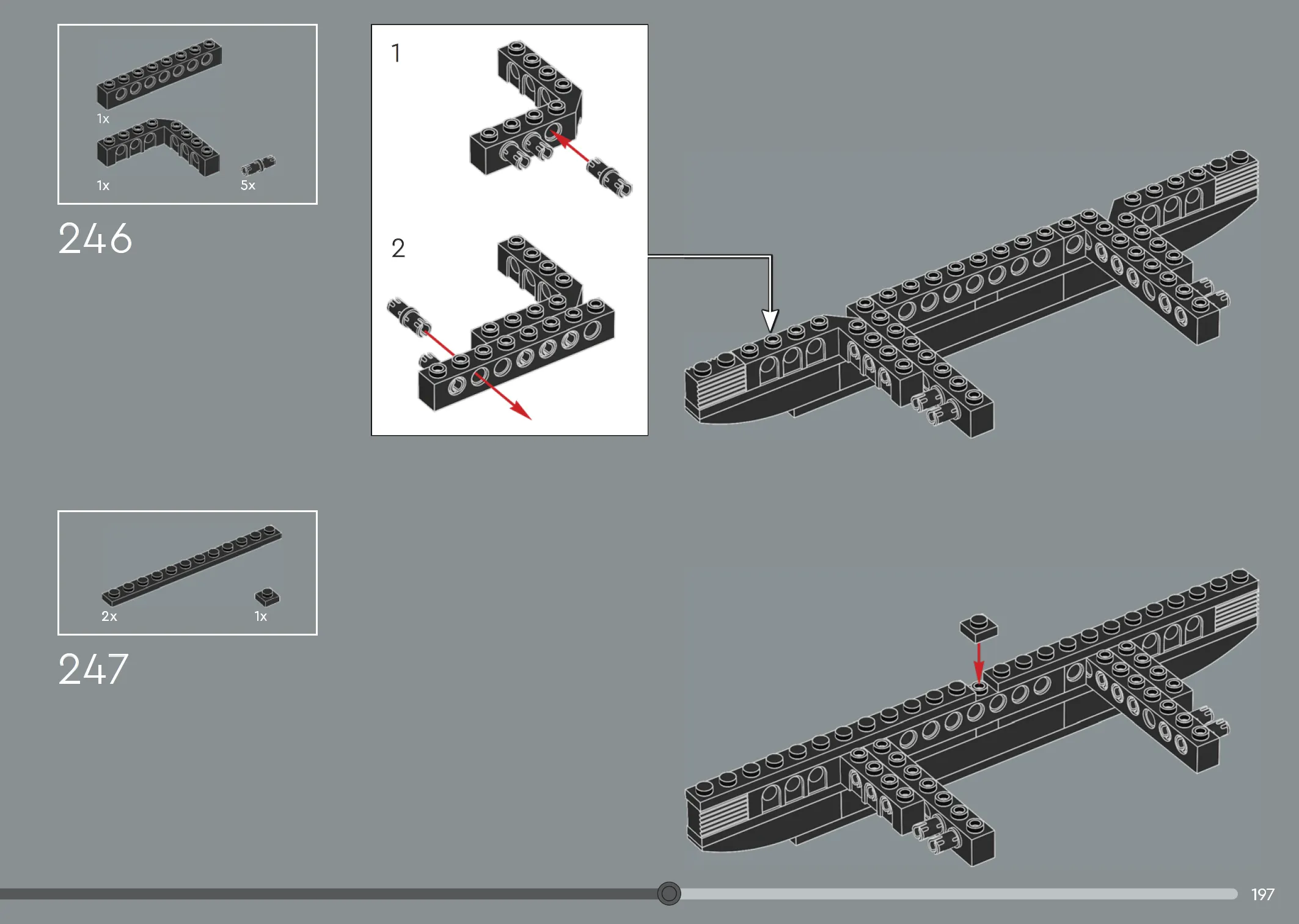 1x

1x

5x

246

1

2

2x

1x

247

197