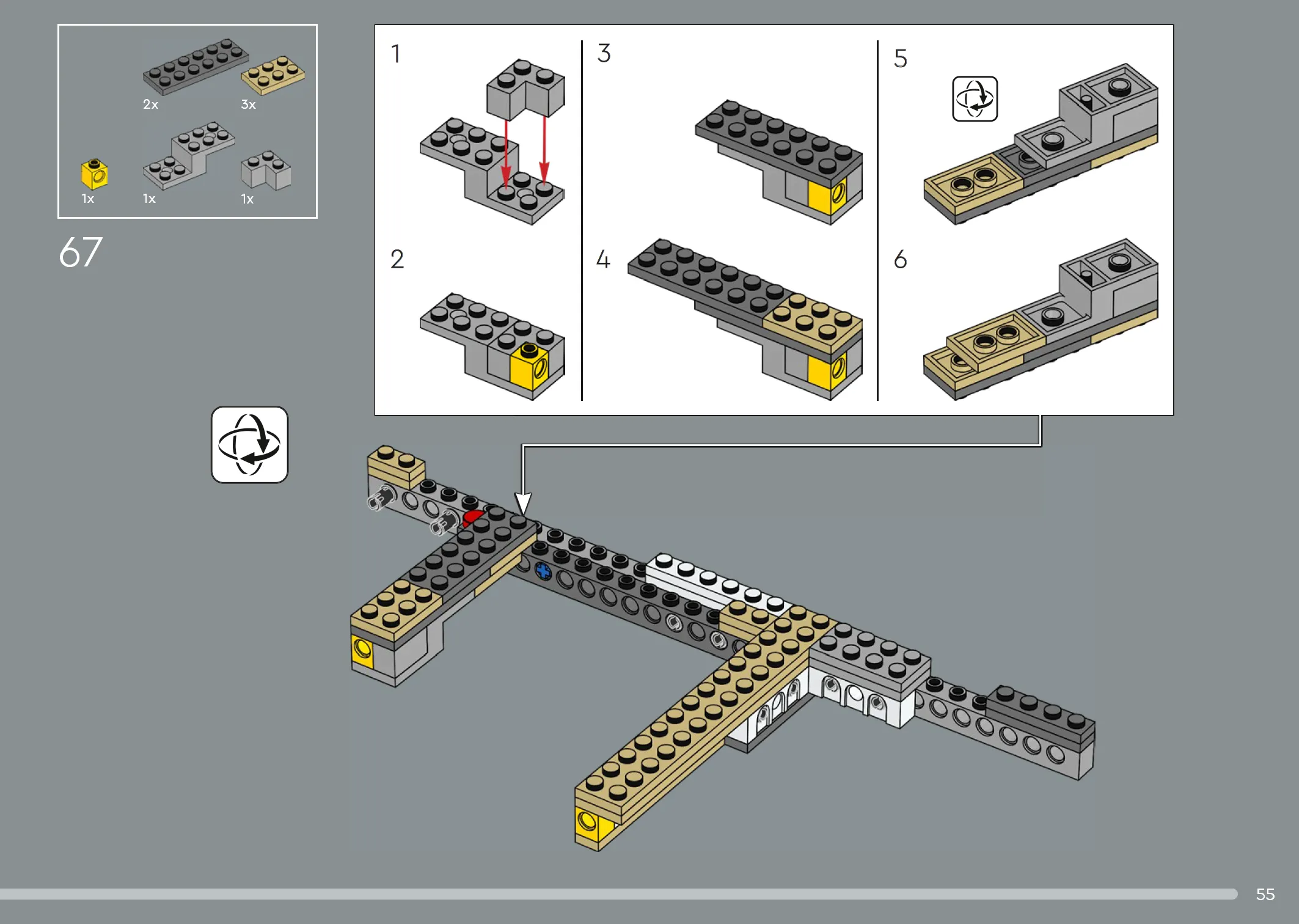 2x 3x
1x 1x 1x

67

1

2

3

4

5

6

55