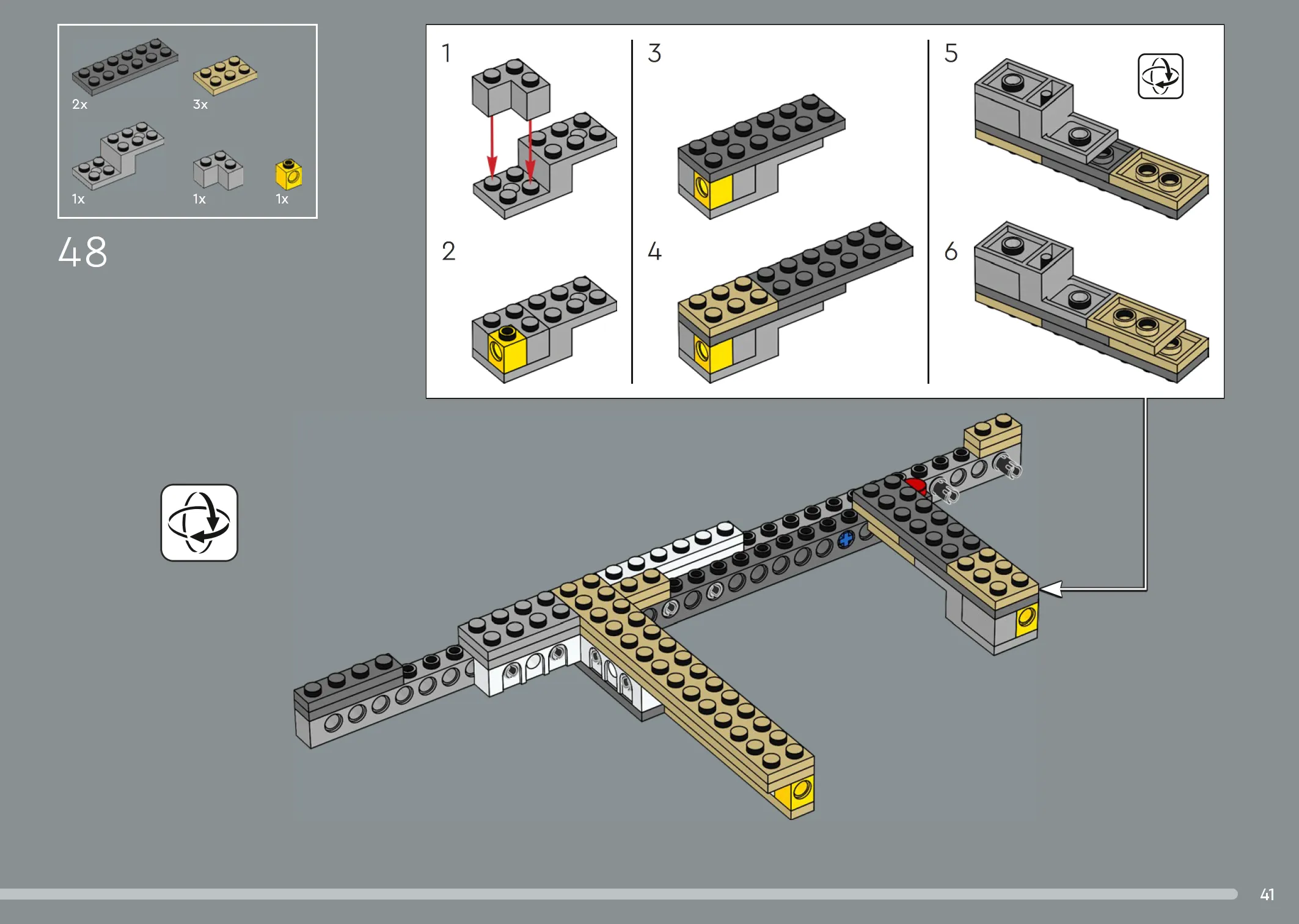 2x
3x
1x
1x
1x

48

1
2
3
4
5
6

41